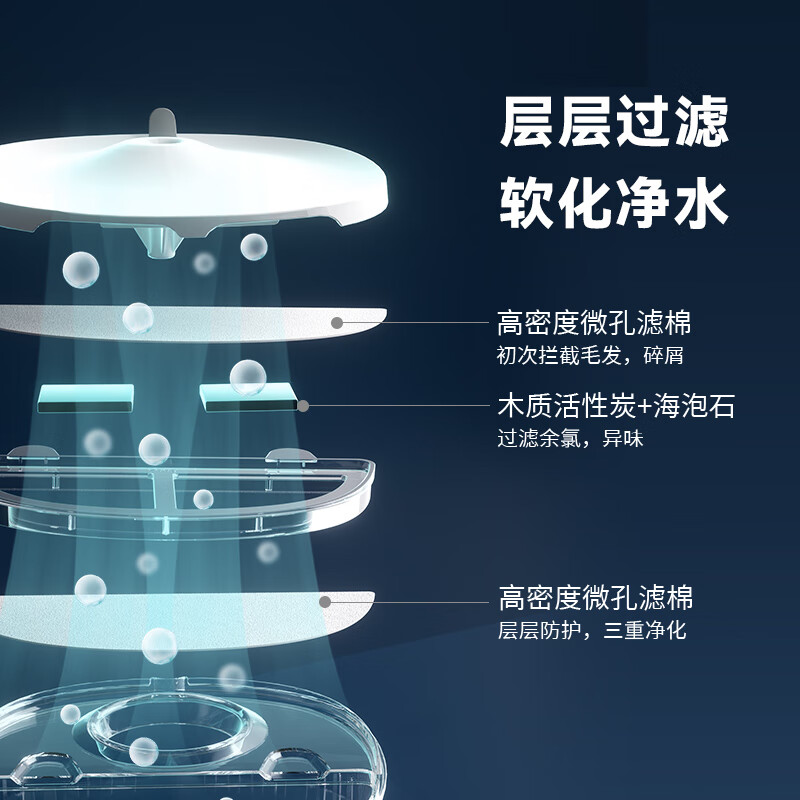 层层过滤
软化净水

高密度微孔滤棉
初次拦截毛发，碎屑

木质活性炭+海泡石
过滤余氯，异味

高密度微孔滤棉
层层防护，三重净化