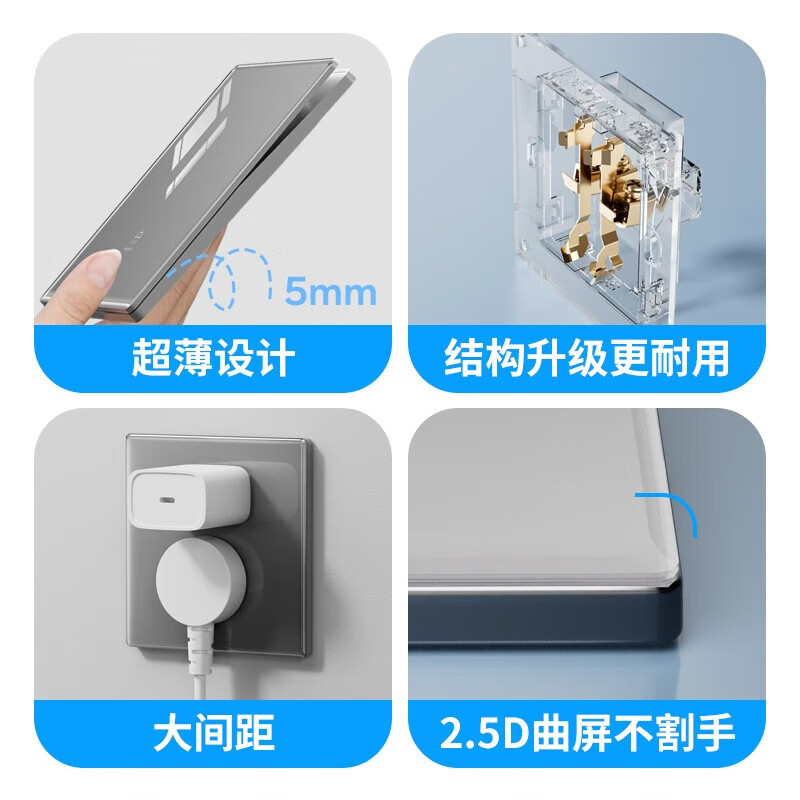 5mm

超薄设计

结构升级更耐用

大间距

2.5D曲屏不割手