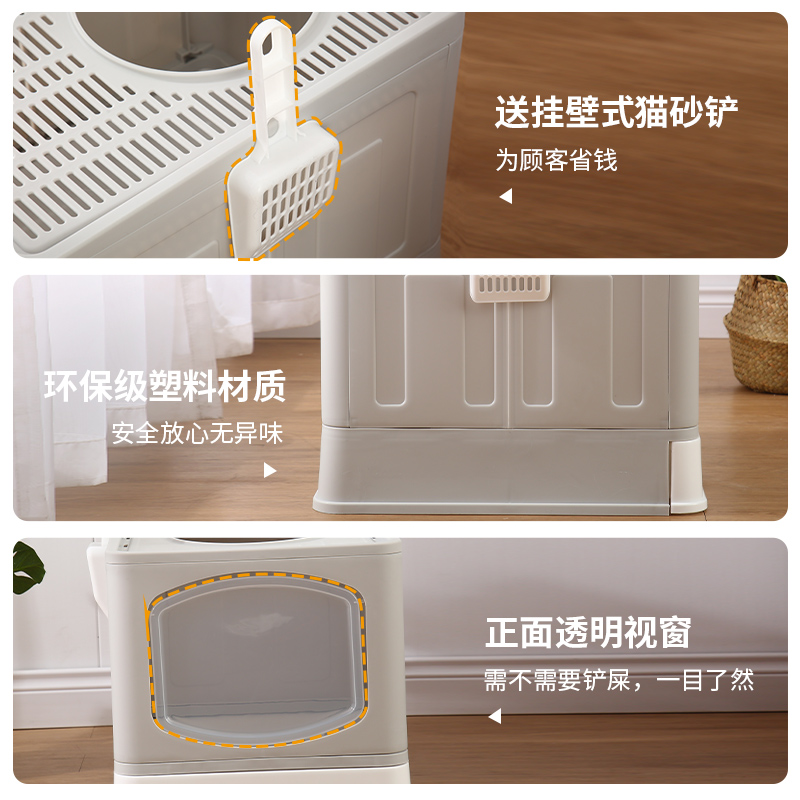 送挂壁式猫砂铲

为顾客省钱

环保级塑料材质

安全放心无异味

正面透明视窗

需不需要铲屎，一目了然