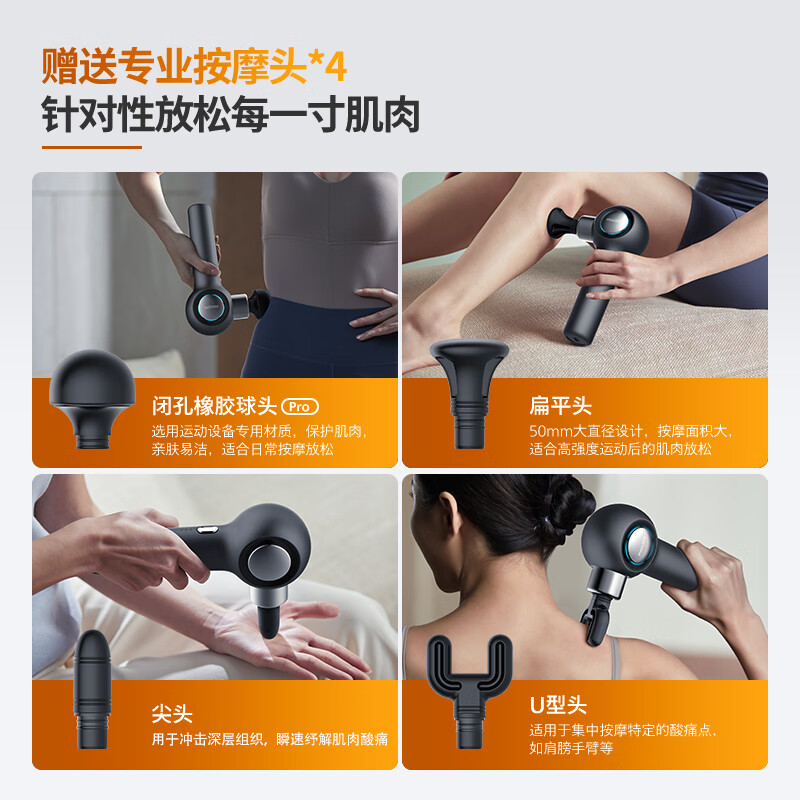 赠送专业按摩头*4
针对性放松每一寸肌肉

闭孔橡胶球头 Pro
选用运动设备专用材质，保护肌肉，亲肤易洁，适合日常按摩放松

扁平头
50mm大直径设计，按摩面积大，适合高强度运动后的肌肉放松

尖头
用于冲击深层组织，瞬速纾解肌肉酸痛

U型头
适用于集中按摩特定的酸痛点，如肩膀手臂等