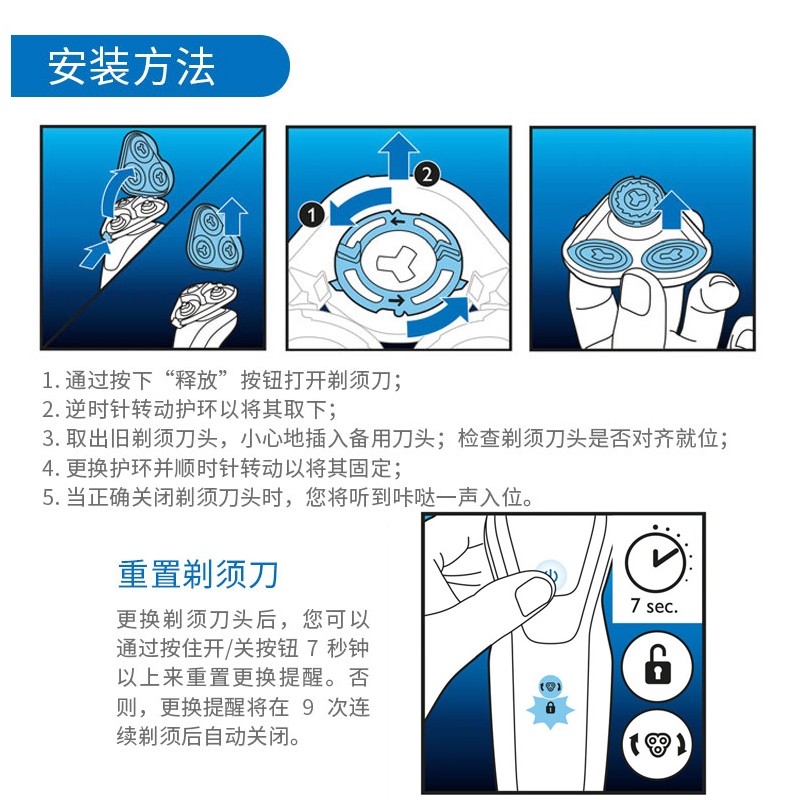 安装方法

1
2

1. 通过按下“释放”按钮打开剃须刀；
2. 逆时针转动护环以将其取下；
3. 取出旧剃须刀头，小心地插入备用刀头；检查剃须刀头是否对齐就位；
4. 更换护环并顺时针转动以将其固定；
5. 当正确关闭剃须刀头时，您将听到咔哒一声入位。

重置剃须刀

更换剃须刀头后，您可以通过按住开/关按钮 7 秒钟以上来重置更换提醒。否则，更换提醒将在 9 次连续剃须后自动关闭。

7 sec.