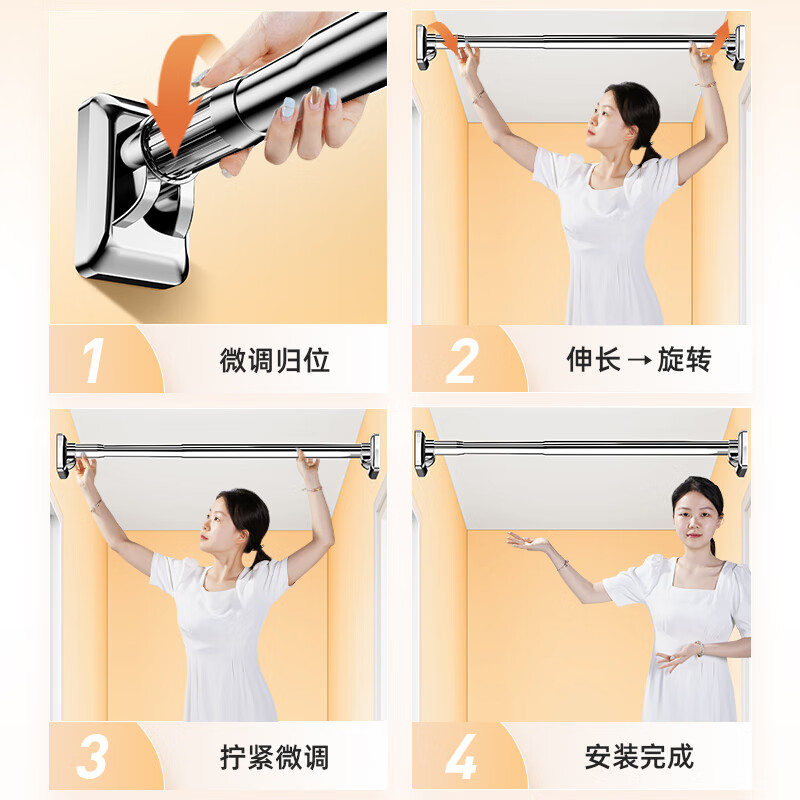 1 微调归位

2 伸长 → 旋转

3 拧紧微调

4 安装完成