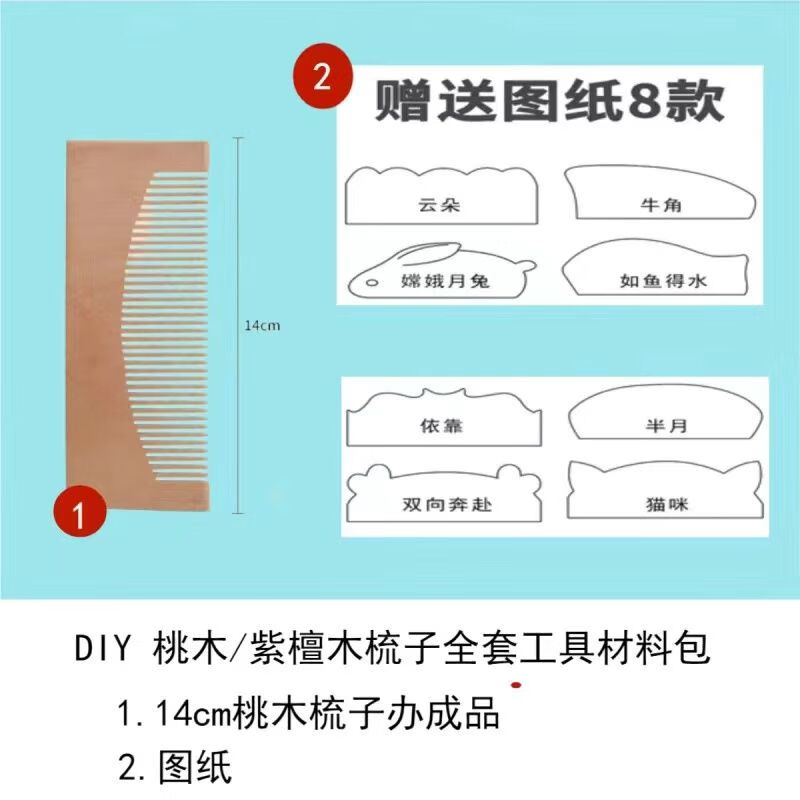 2

赠送图纸8款

云朵

牛角

嫦娥月兔

如鱼得水

14cm

依靠

半月

双向奔赴

猫咪

1

DIY 桃木/紫檀木梳子全套工具材料包

1. 14cm桃木梳子办成品

2. 图纸