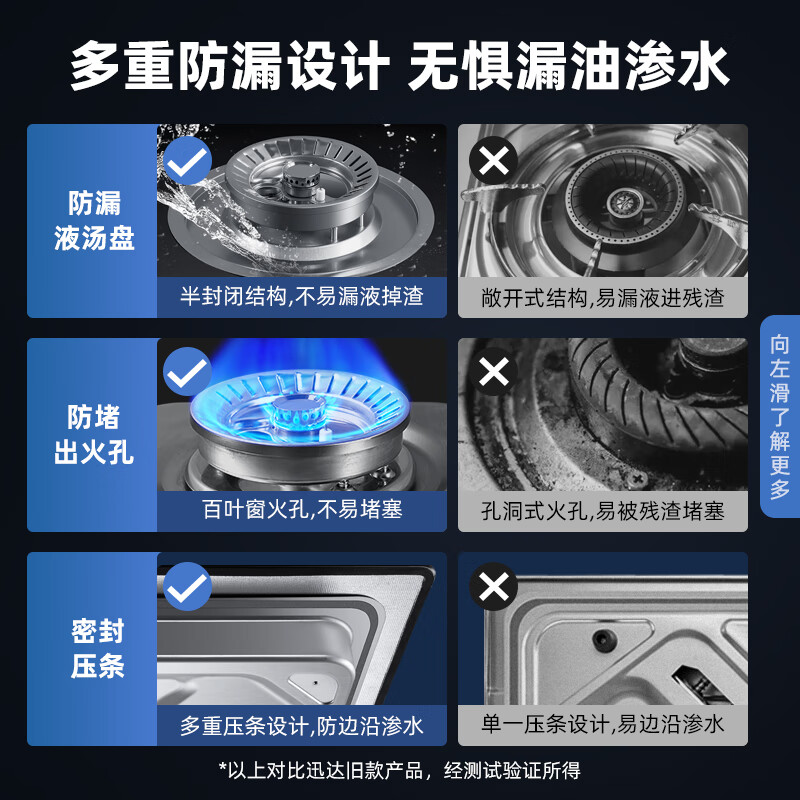 多重防漏设计 无惧漏油渗水

防漏液汤盘

半封闭结构,不易漏液掉渣

敞开式结构,易漏液进残渣

防堵出火孔

百叶窗火孔,不易堵塞

孔洞式火孔,易被残渣堵塞

密封压条

多重压条设计,防边沿渗水

单一压条设计,易边沿渗水

向左滑了解更多

*以上对比迅达旧款产品，经测试验证所得