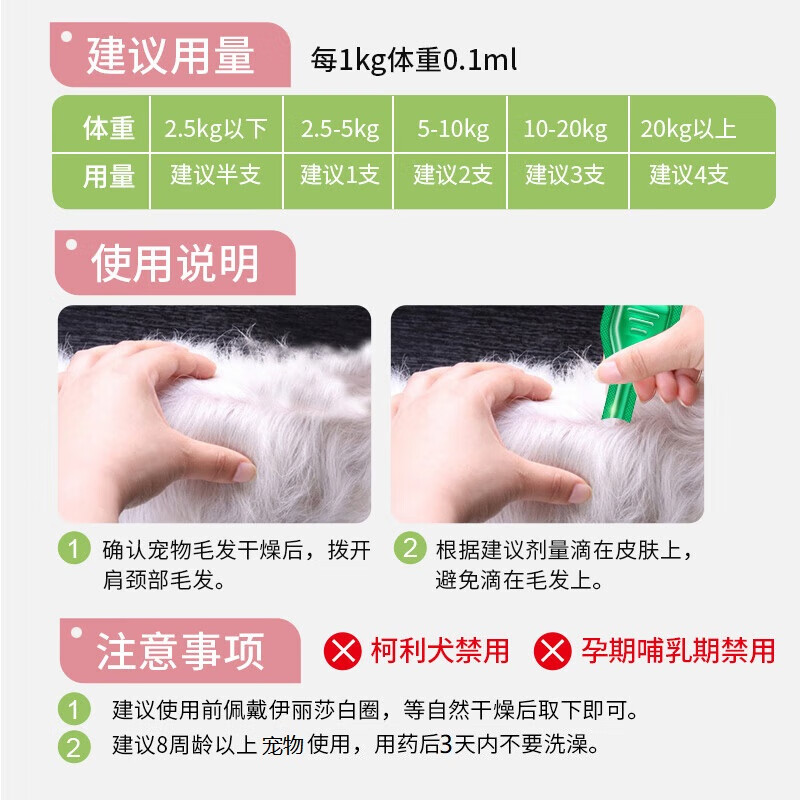 建议用量 每1kg体重0.1ml

| 体重 | 2.5kg以下 | 2.5-5kg | 5-10kg | 10-20kg | 20kg以上 |
|---|---|---|---|---|---|
| 用量 | 建议半支 | 建议1支 | 建议2支 | 建议3支 | 建议4支 |

使用说明

1 确认宠物毛发干燥后，拨开肩颈部毛发。

2 根据建议剂量滴在皮肤上，避免滴在毛发上。

注意事项 柯利犬禁用 孕期哺乳期禁用

1 建议使用前佩戴伊丽莎白圈，等自然干燥后取下即可。

2 建议8周龄以上 宠物 使用，用药后3天内不要洗澡。