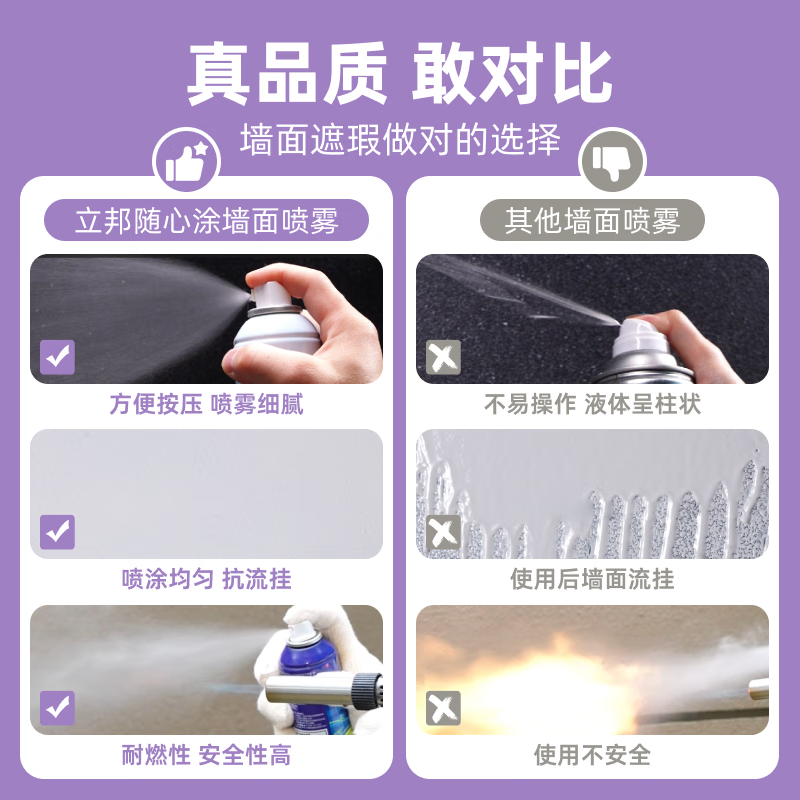 真品质 敢对比

墙面遮瑕做对的选择

立邦随心涂墙面喷雾

方便按压 喷雾细腻

喷涂均匀 抗流挂

耐燃性 安全性高

其他墙面喷雾

不易操作 液体呈柱状

使用后墙面流挂

使用不安全