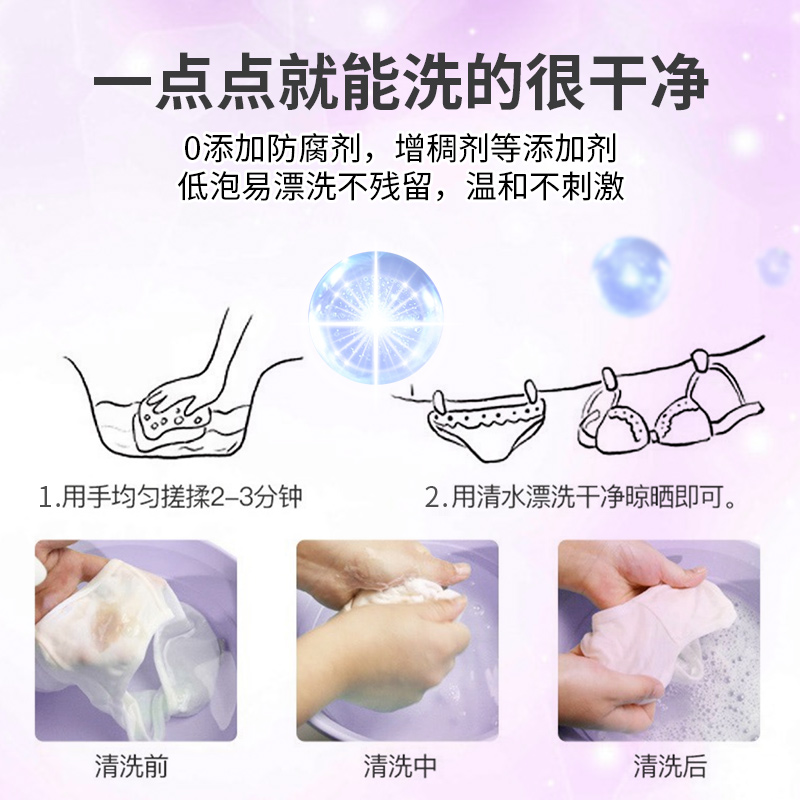 一点点就能洗的很干净

0添加防腐剂，增稠剂等添加剂
低泡易漂洗不残留，温和不刺激

1.用手均匀搓揉2–3分钟

2.用清水漂洗干净晾晒即可。

清洗前

清洗中

清洗后