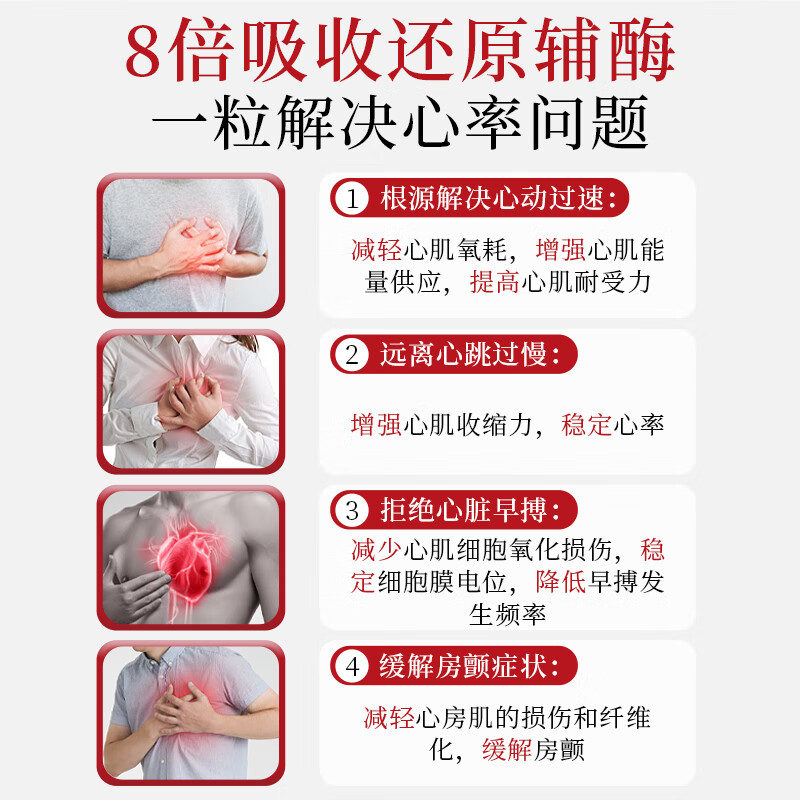 8倍吸收还原辅酶
一粒解决心率问题

1 根源解决心动过速：
减轻心肌氧耗，增强心肌能量供应，提高心肌耐受力

2 远离心跳过慢：
增强心肌收缩力，稳定心率

3 拒绝心脏早搏：
减少心肌细胞氧化损伤，稳定细胞膜电位，降低早搏发生频率

4 缓解房颤症状：
减轻心房肌的损伤和纤维化，缓解房颤