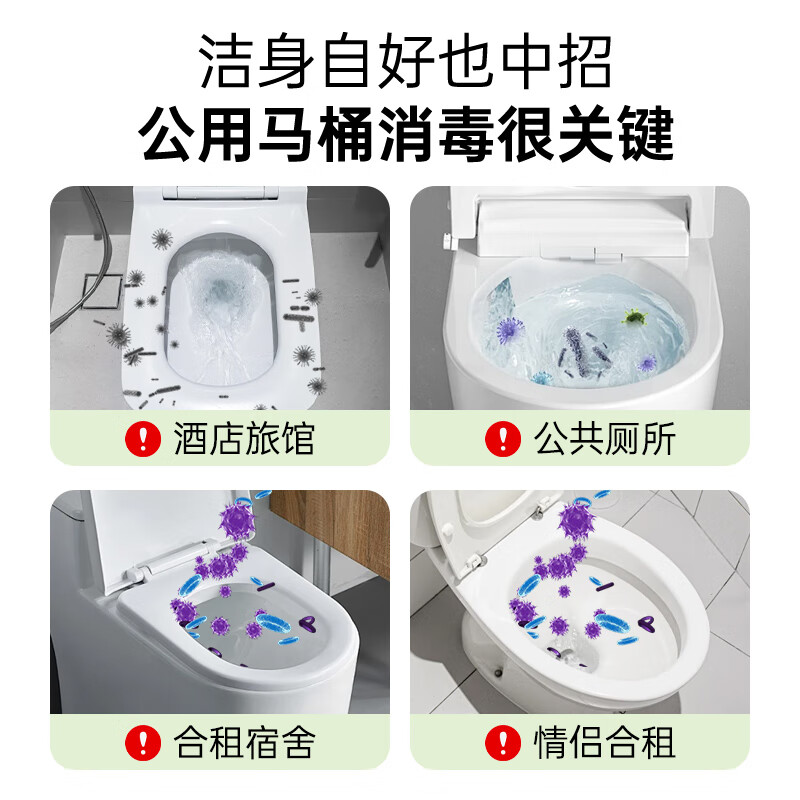 洁身自好也中招
公用马桶消毒很关键

酒店旅馆

公共厕所

合租宿舍

情侣合租