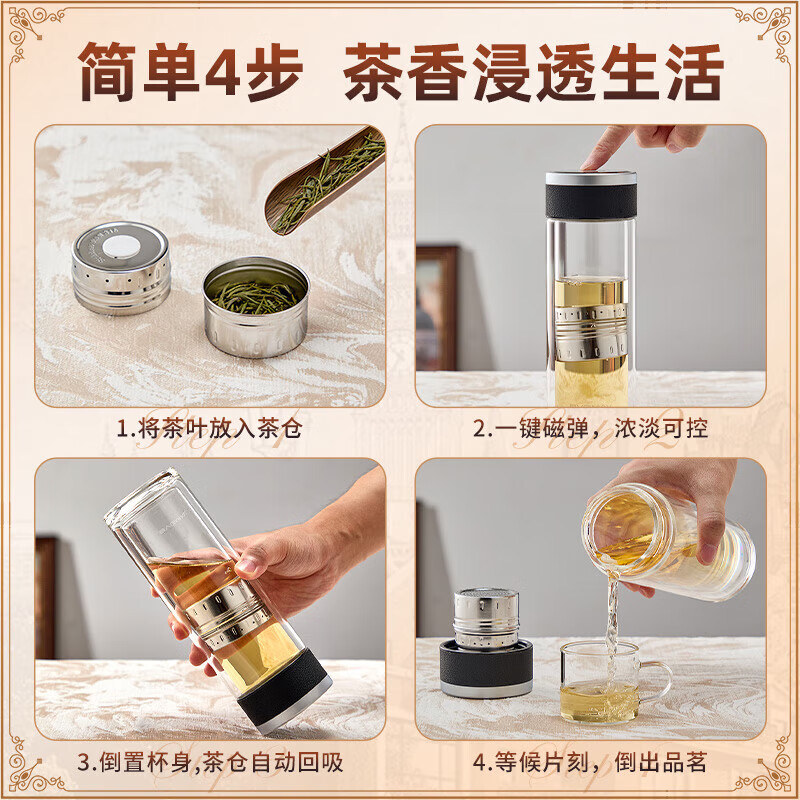 简单4步 茶香浸透生活

1.将茶叶放入茶仓

2.一键磁弹，浓淡可控

3.倒置杯身,茶仓自动回吸

4.等候片刻，倒出品茗