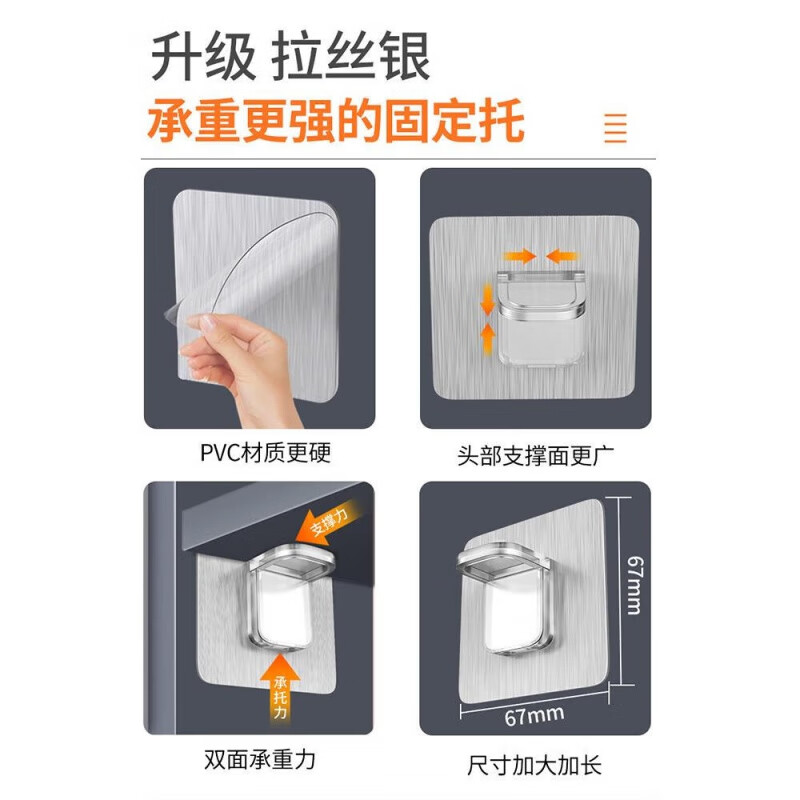 升级 拉丝银
承重更强的固定托

PVC材质更硬

头部支撑面更广

支撑力

承托力

双面承重力

67mm

67mm

尺寸加大加长