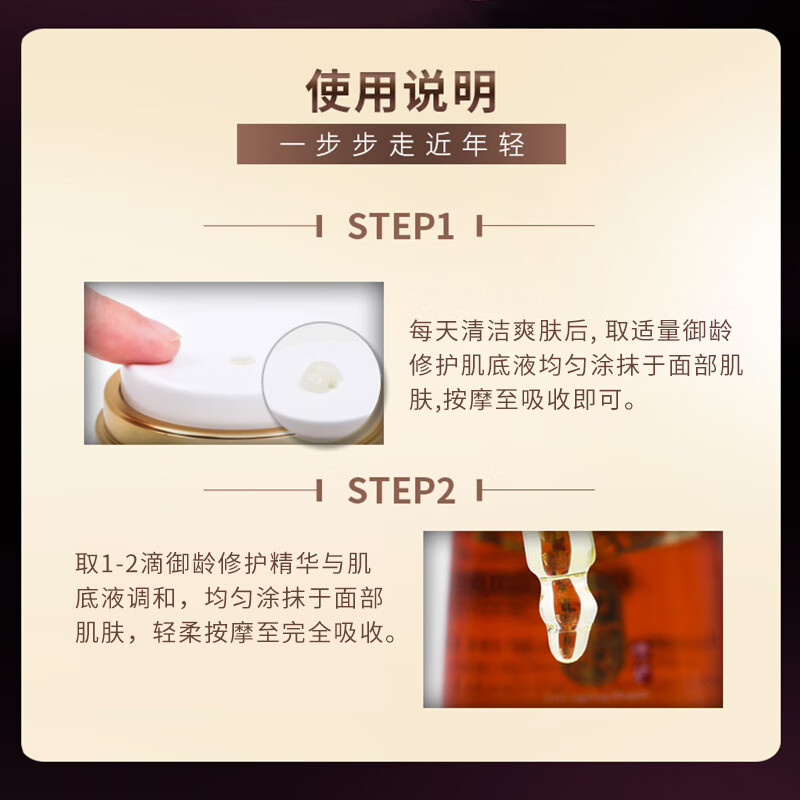 使用说明

一步步走近年轻

STEP1

每天清洁爽肤后, 取适量御龄修护肌底液均匀涂抹于面部肌肤,按摩至吸收即可。

STEP2

取1-2滴御龄修护精华与肌底液调和，均匀涂抹于面部肌肤，轻柔按摩至完全吸收。