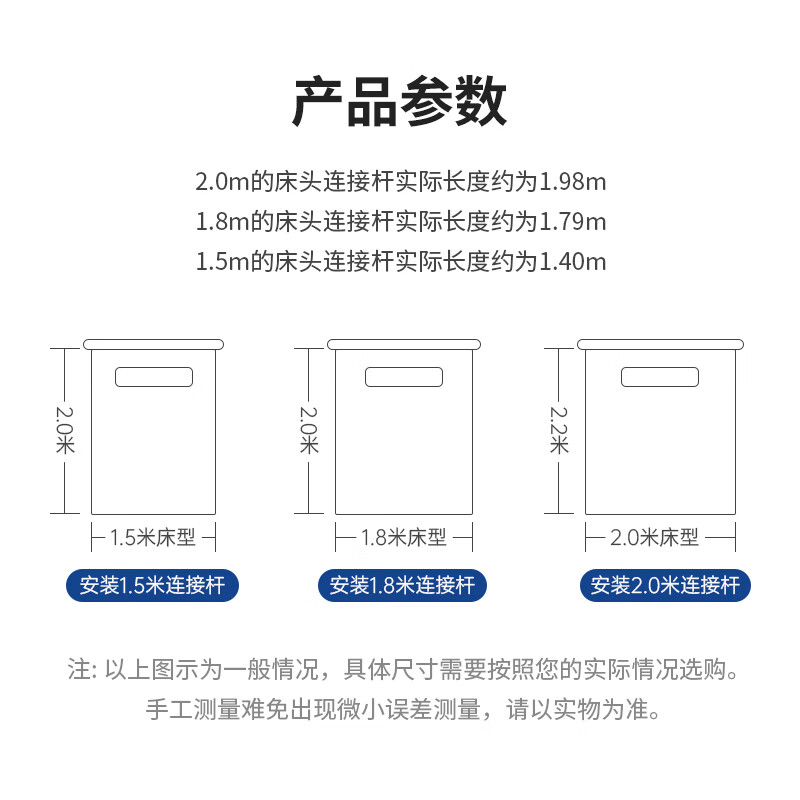 产品参数

2.0m的床头连接杆实际长度约为1.98m
1.8m的床头连接杆实际长度约为1.79m
1.5m的床头连接杆实际长度约为1.40m

2.0米
1.5米床型
安装1.5米连接杆

2.0米
1.8米床型
安装1.8米连接杆

2.2米
2.0米床型
安装2.0米连接杆

注: 以上图示为一般情况，具体尺寸需要按照您的实际情况选购。
手工测量难免出现微小误差测量，请以实物为准。