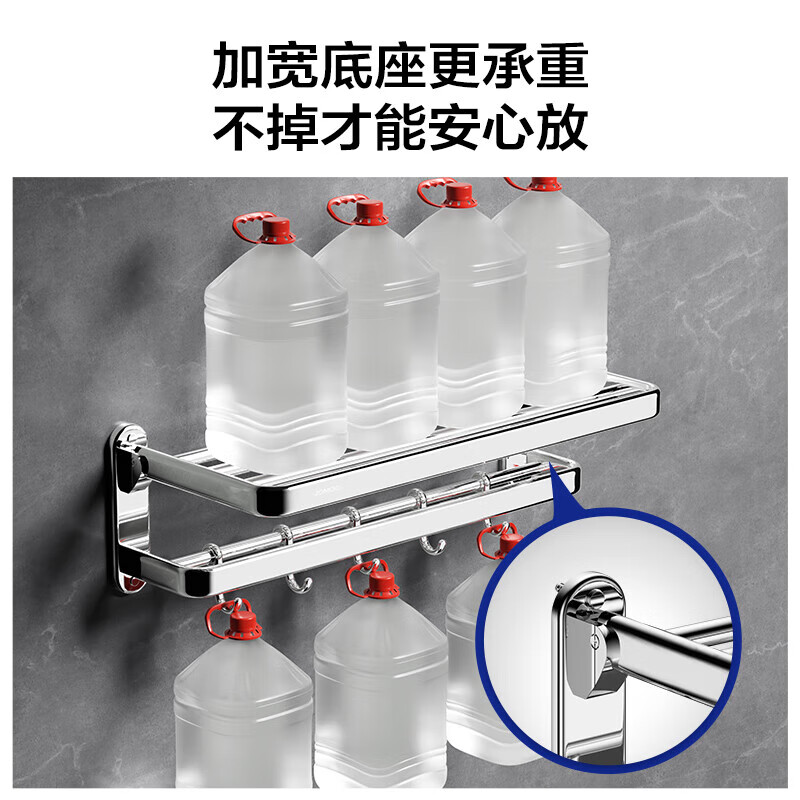 加宽底座更承重
不掉才能安心放