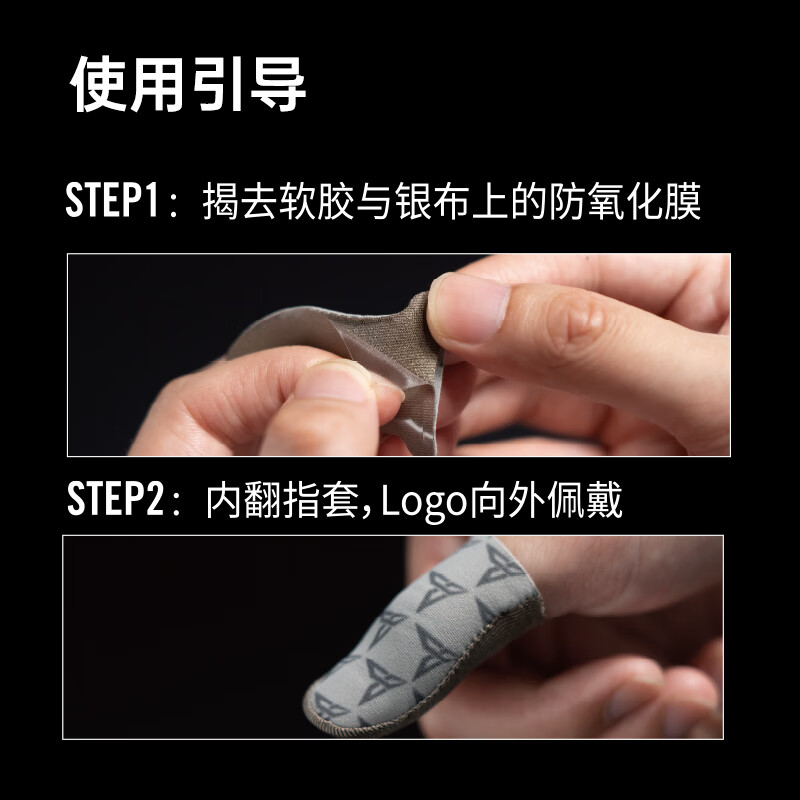 使用引导

STEP1：揭去软胶与银布上的防氧化膜

STEP2：内翻指套，Logo向外佩戴