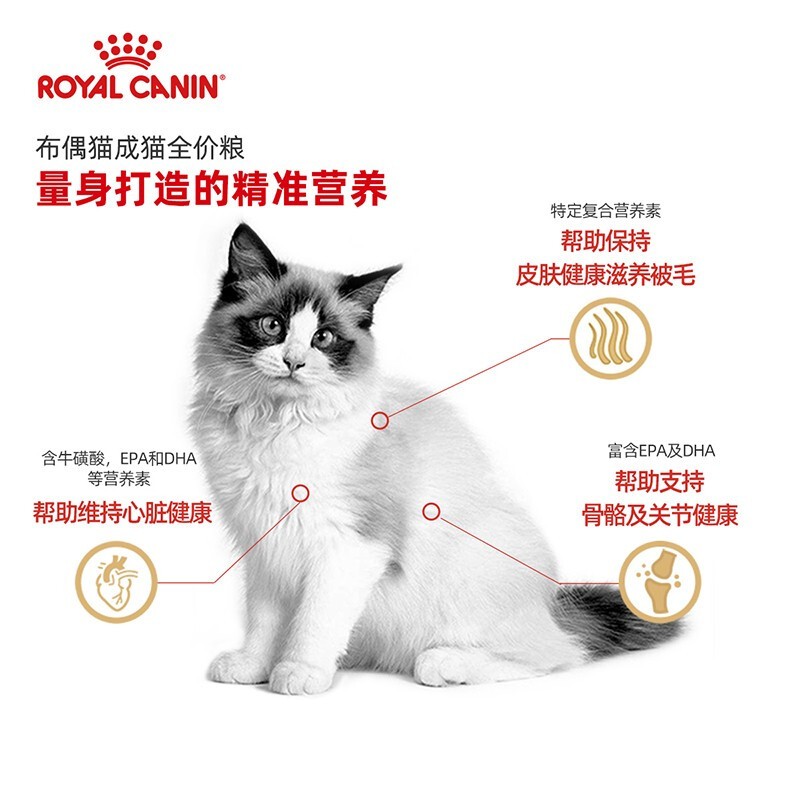 ROYAL CANIN®

布偶猫成猫全价粮
量身打造的精准营养

特定复合营养素
帮助保持
皮肤健康滋养被毛

含牛磺酸，EPA和DHA
等营养素
帮助维持心脏健康

富含EPA及DHA
帮助支持
骨骼及关节健康