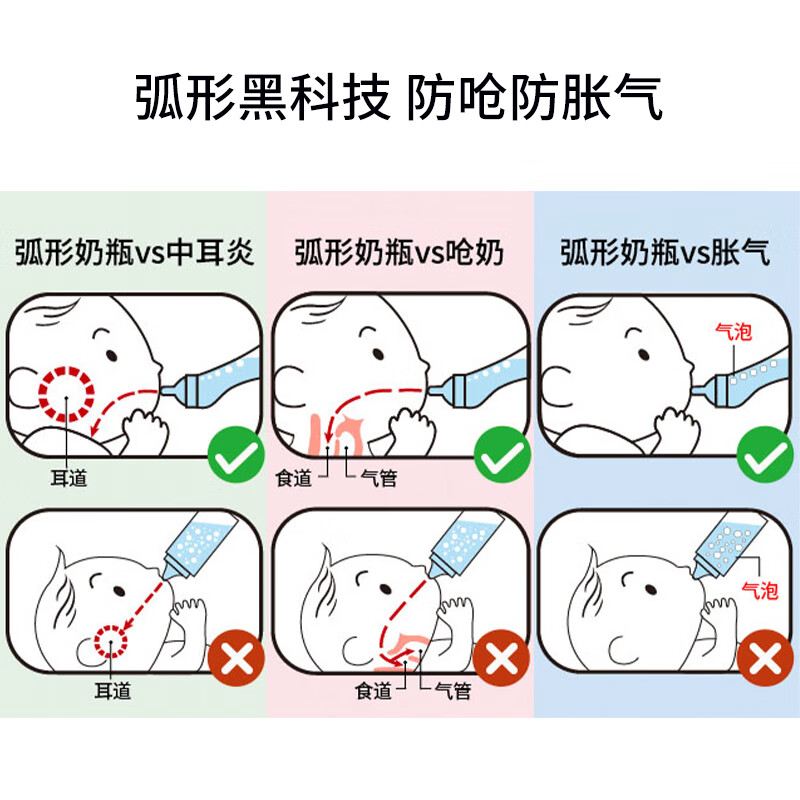 弧形黑科技 防呛防胀气

弧形奶瓶vs中耳炎

耳道

耳道

弧形奶瓶vs呛奶

食道 气管

食道 气管

弧形奶瓶vs胀气

气泡

气泡