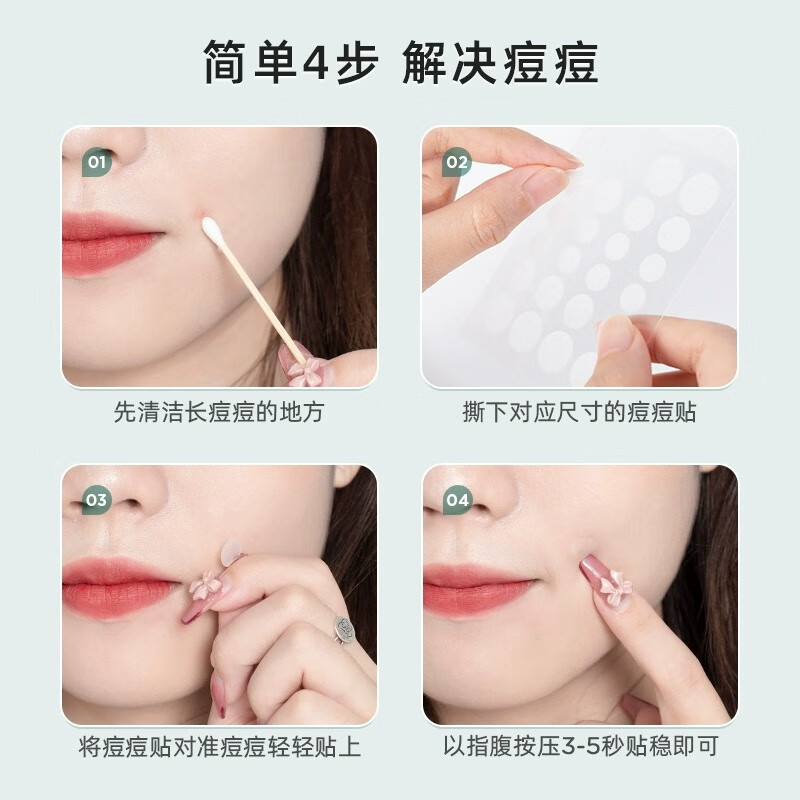 简单4步 解决痘痘

01

先清洁长痘痘的地方

02

撕下对应尺寸的痘痘贴

03

将痘痘贴对准痘痘轻轻贴上

04

以指腹按压3-5秒贴稳即可