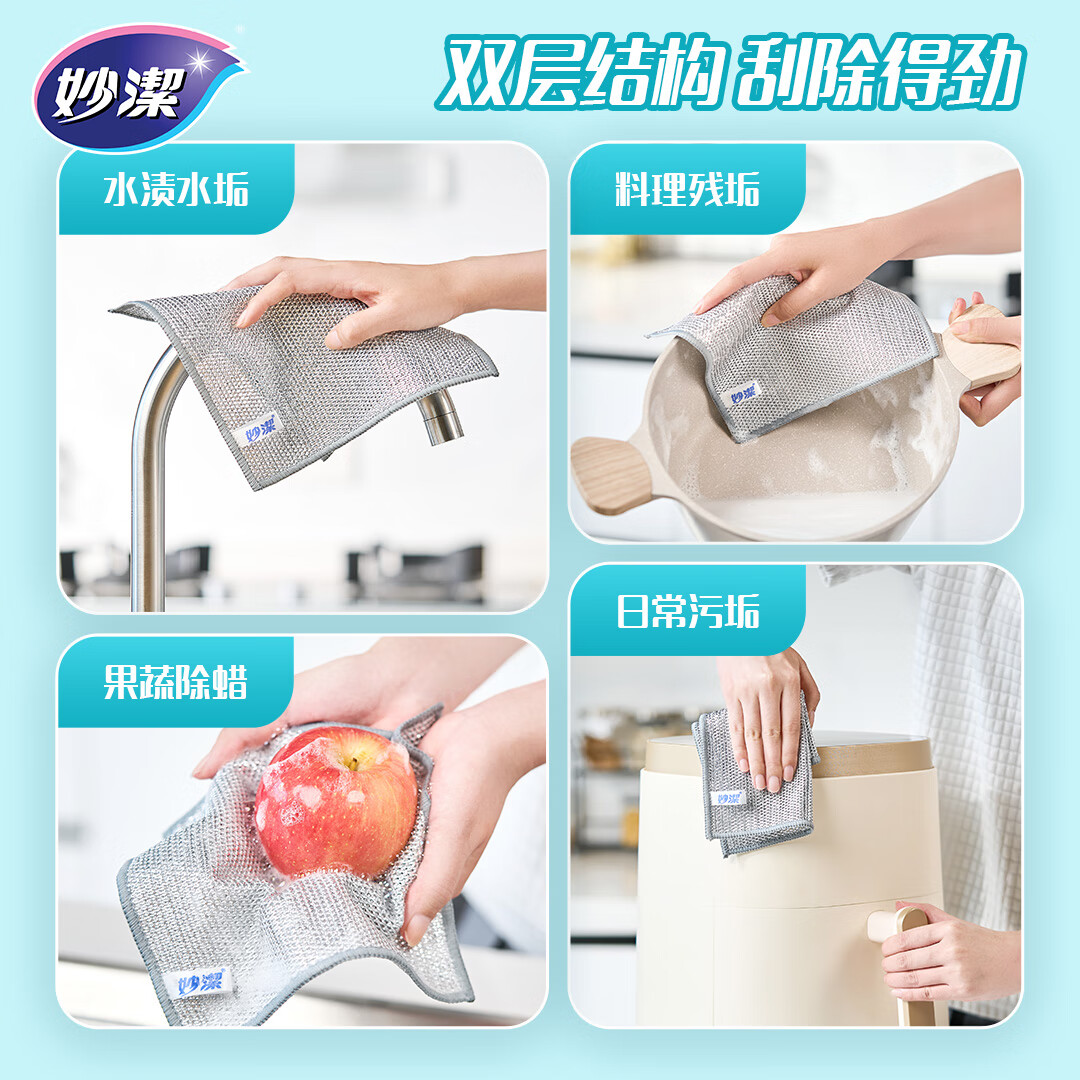 妙潔

双层结构 刮除得劲

水渍水垢

妙潔

料理残垢

妙潔

果蔬除蜡

妙潔

日常污垢

妙潔