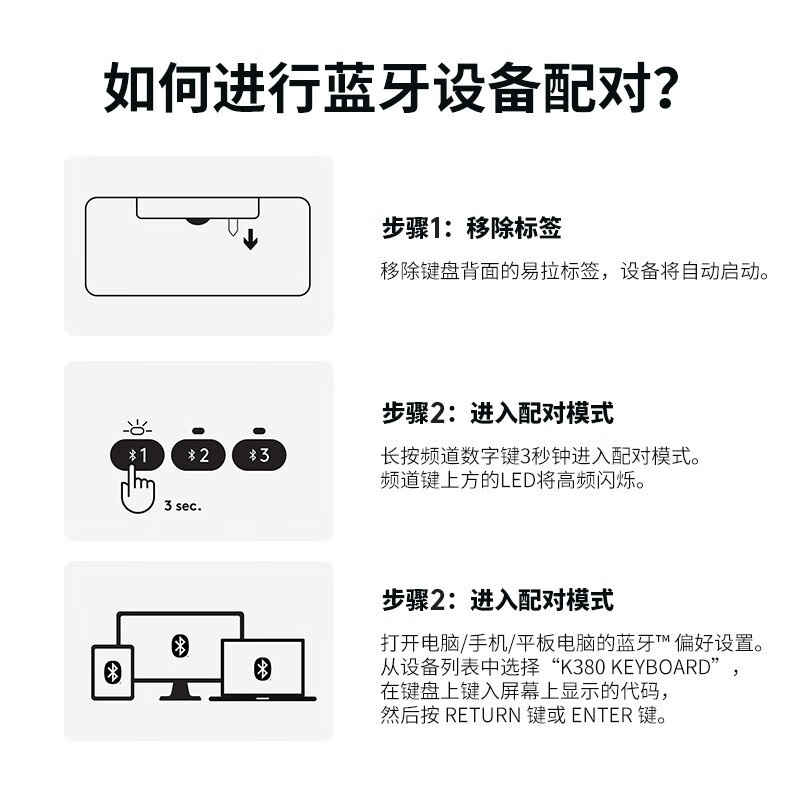 如何进行蓝牙设备配对?

步骤1：移除标签
移除键盘背面的易拉标签，设备将自动启动。

1 2 3
3 sec.

步骤2：进入配对模式
长按频道数字键3秒钟进入配对模式。
频道键上方的LED将高频闪烁。

步骤2：进入配对模式
打开电脑/手机/平板电脑的蓝牙™ 偏好设置。
从设备列表中选择“K380 KEYBOARD”，
在键盘上键入屏幕上显示的代码，
然后按 RETURN 键或 ENTER 键。