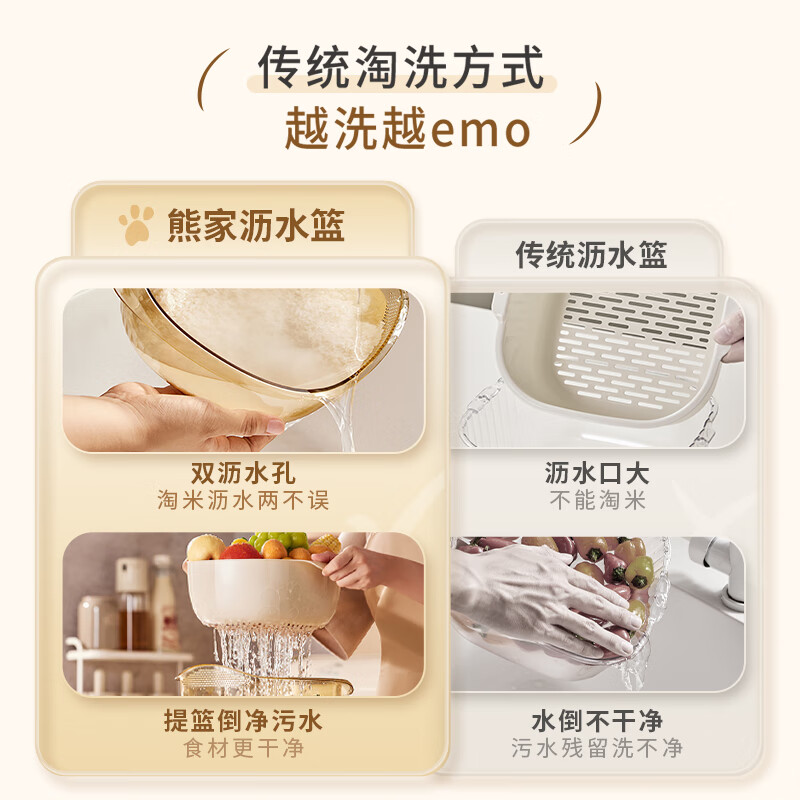 传统淘洗方式
越洗越emo

熊家沥水篮

双沥水孔
淘米沥水两不误

提篮倒净污水
食材更干净

传统沥水篮

沥水口大
不能淘米

水倒不干净
污水残留洗不净