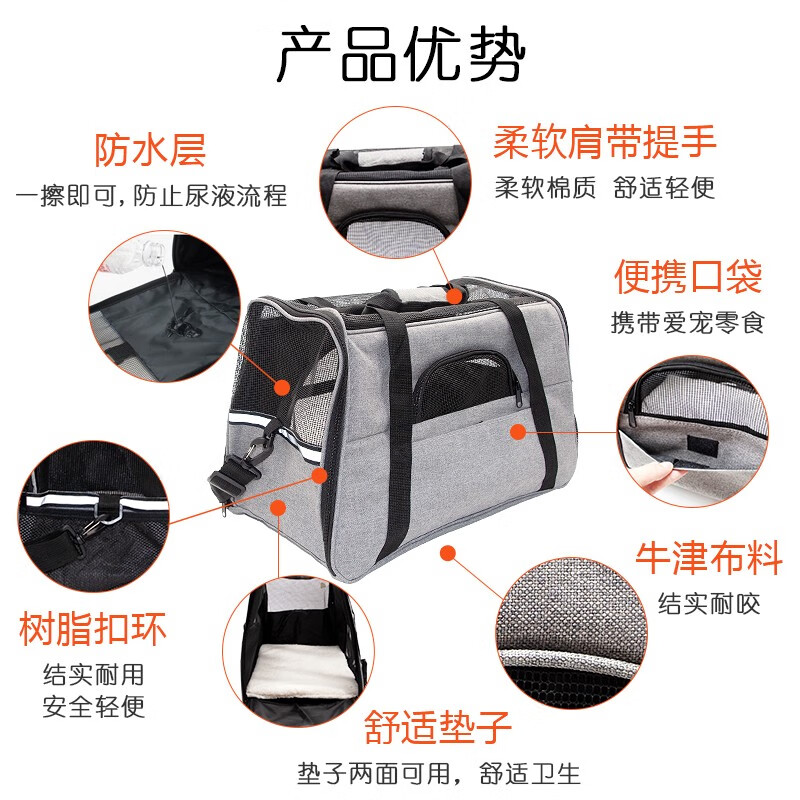 产品优势

防水层
一擦即可，防止尿液流程

柔软肩带提手
柔软棉质 舒适轻便

便携口袋
携带爱宠零食

牛津布料
结实耐咬

树脂扣环
结实耐用
安全轻便

舒适垫子
垫子两面可用，舒适卫生