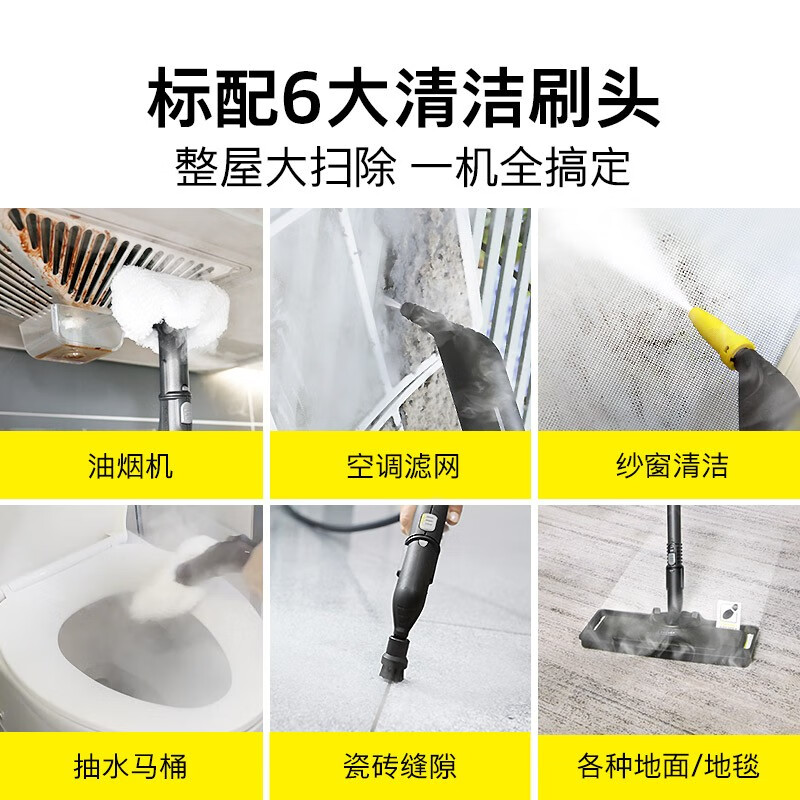 标配6大清洁刷头
整屋大扫除 一机全搞定

油烟机

空调滤网

纱窗清洁

抽水马桶

瓷砖缝隙

各种地面/地毯