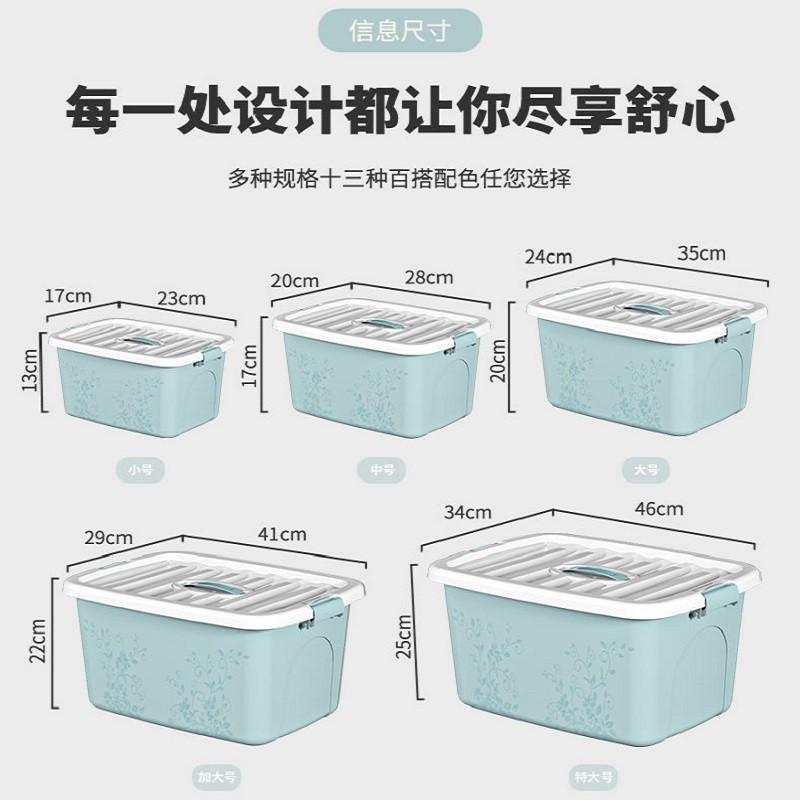 信息尺寸

每一处设计都让你尽享舒心

多种规格十三种百搭配色任您选择

17cm 23cm
13cm
小号

20cm 28cm
17cm
中号

24cm 35cm
20cm
大号

29cm 41cm
22cm
加大号

34cm 46cm
25cm
特大号