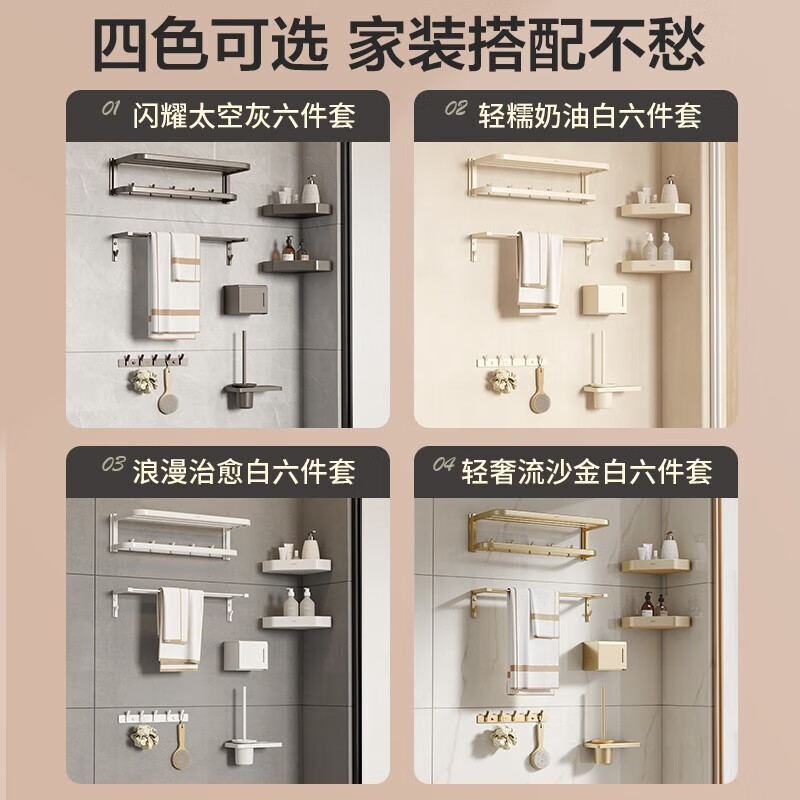 四色可选 家装搭配不愁

01 闪耀太空灰六件套

02 轻糯奶油白六件套

03 浪漫治愈白六件套

04 轻奢流沙金白六件套