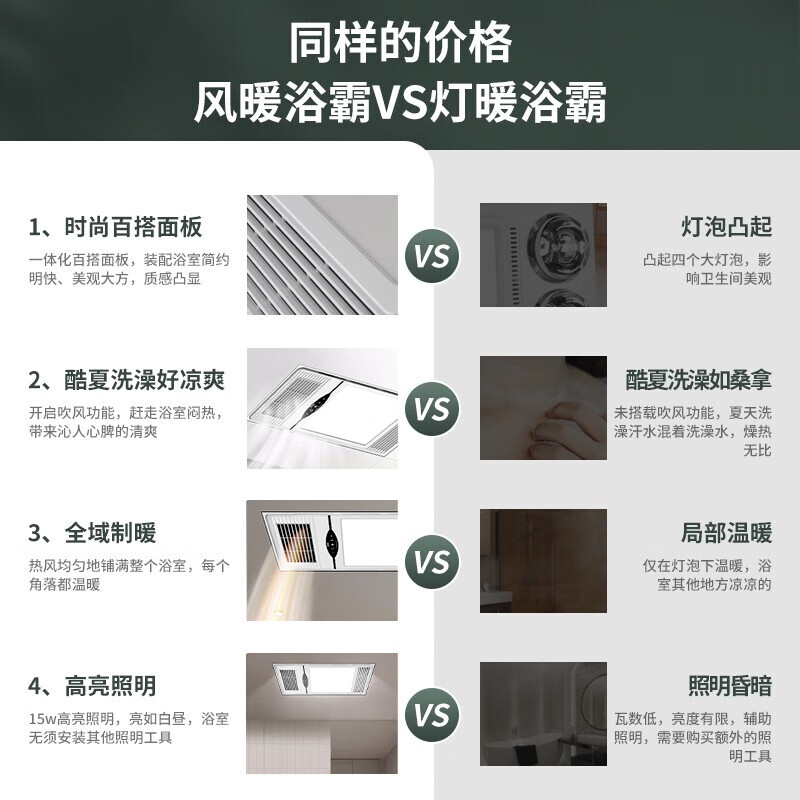 同样的价格
风暖浴霸VS灯暖浴霸

1、时尚百搭面板
一体化百搭面板，装配浴室简约明快、美观大方，质感凸显

VS

灯泡凸起
凸起四个大灯泡，影响卫生间美观

2、酷夏洗澡好凉爽
开启吹风功能，赶走浴室闷热，带来沁人心脾的清爽

VS

酷夏洗澡如桑拿
未搭载吹风功能，夏天洗澡汗水混着洗澡水，燥热无比

3、全域制暖
热风均匀地铺满整个浴室，每个角落都温暖

VS

局部温暖
仅在灯泡下温暖，浴室其他地方凉凉的

4、高亮照明
15w高亮照明，亮如白昼，浴室无须安装其他照明工具

VS

照明昏暗
瓦数低，亮度有限，辅助照明，需要购买额外的照明工具