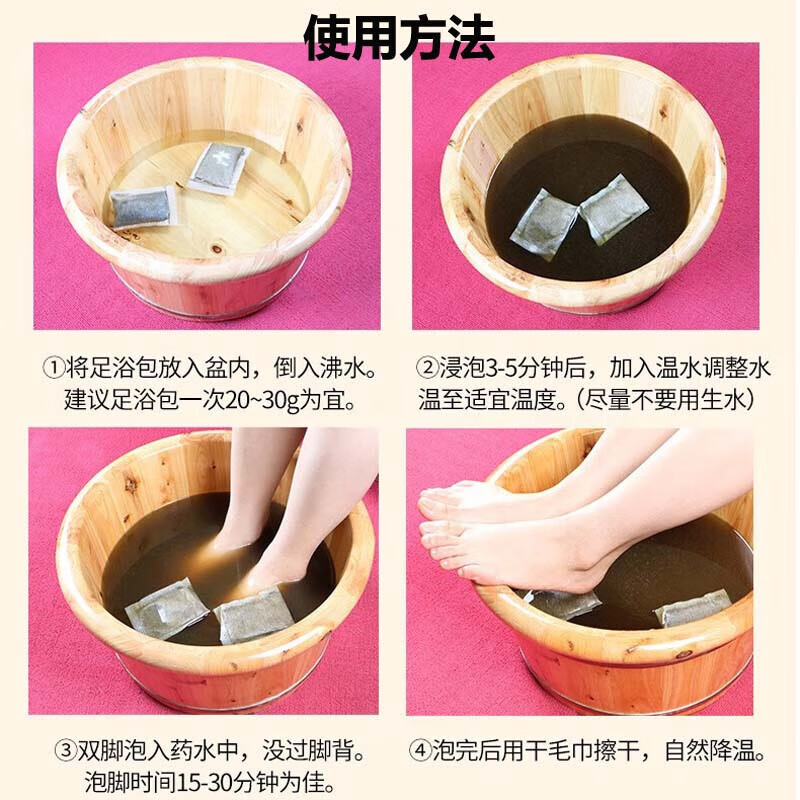 使用方法

①将足浴包放入盆内，倒入沸水。建议足浴包一次20~30g为宜。

②浸泡3-5分钟后，加入温水调整水温至适宜温度。（尽量不要用生水）

③双脚泡入药水中，没过脚背。泡脚时间15-30分钟为佳。

④泡完后用干毛巾擦干，自然降温。