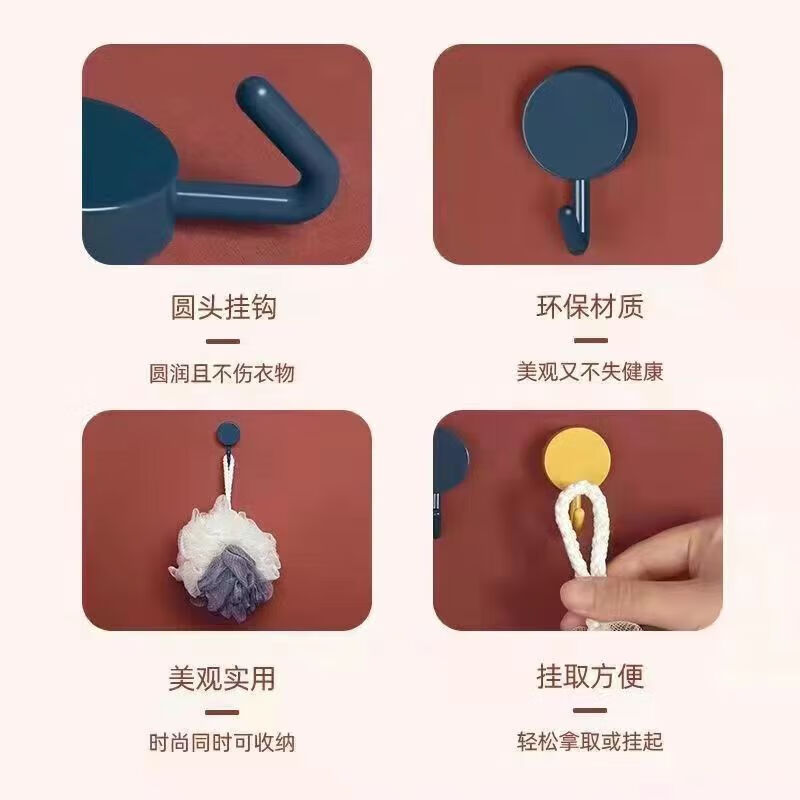 圆头挂钩

圆润且不伤衣物

环保材质

美观又不失健康

美观实用

时尚同时可收纳

挂取方便

轻松拿取或挂起