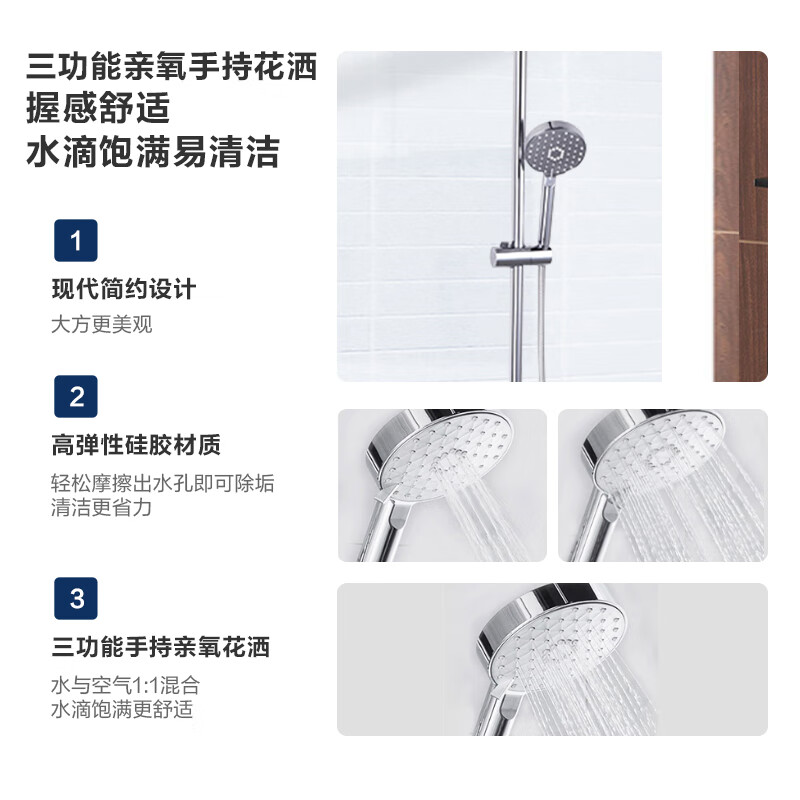 三功能亲氧手持花洒
握感舒适
水滴饱满易清洁

1

现代简约设计

大方更美观

2

高弹性硅胶材质

轻松摩擦出水孔即可除垢
清洁更省力

3

三功能手持亲氧花洒

水与空气1:1混合
水滴饱满更舒适