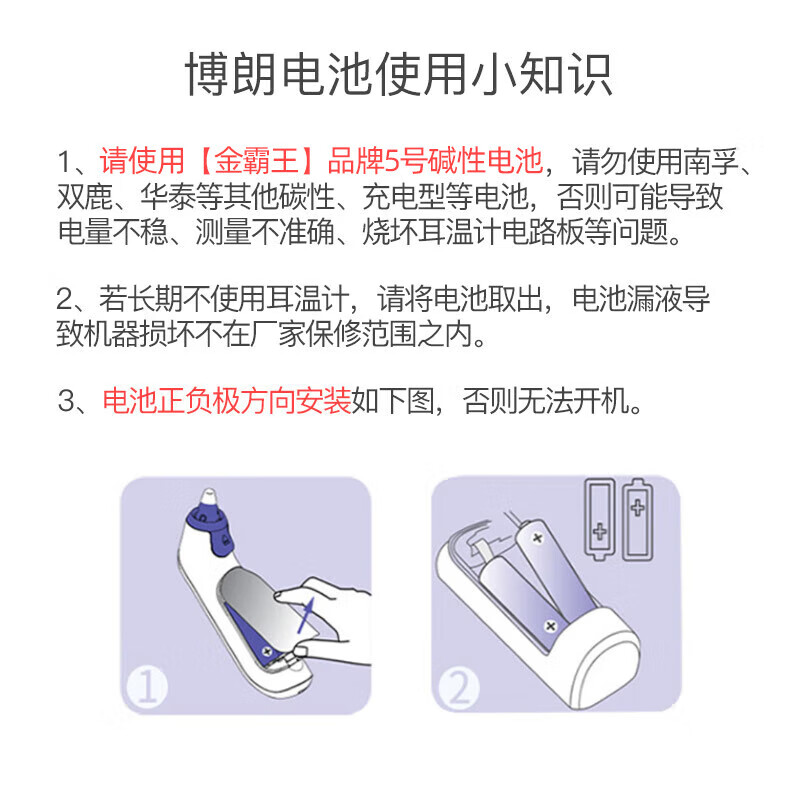 博朗电池使用小知识

1、请使用【金霸王】品牌5号碱性电池，请勿使用南孚、双鹿、华泰等其他碳性、充电型等电池，否则可能导致电量不稳、测量不准确、烧坏耳温计电路板等问题。

2、若长期不使用耳温计，请将电池取出，电池漏液导致机器损坏不在厂家保修范围之内。

3、电池正负极方向安装如下图，否则无法开机。

①

②