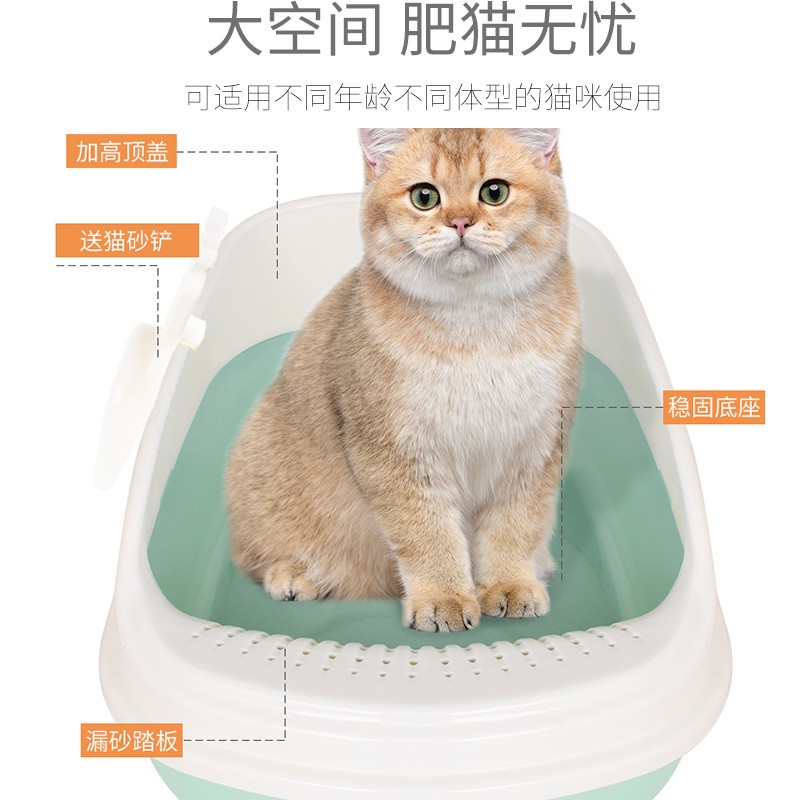 大空间 肥猫无忧

可适用不同年龄不同体型的猫咪使用

加高顶盖

送猫砂铲

稳固底座

漏砂踏板