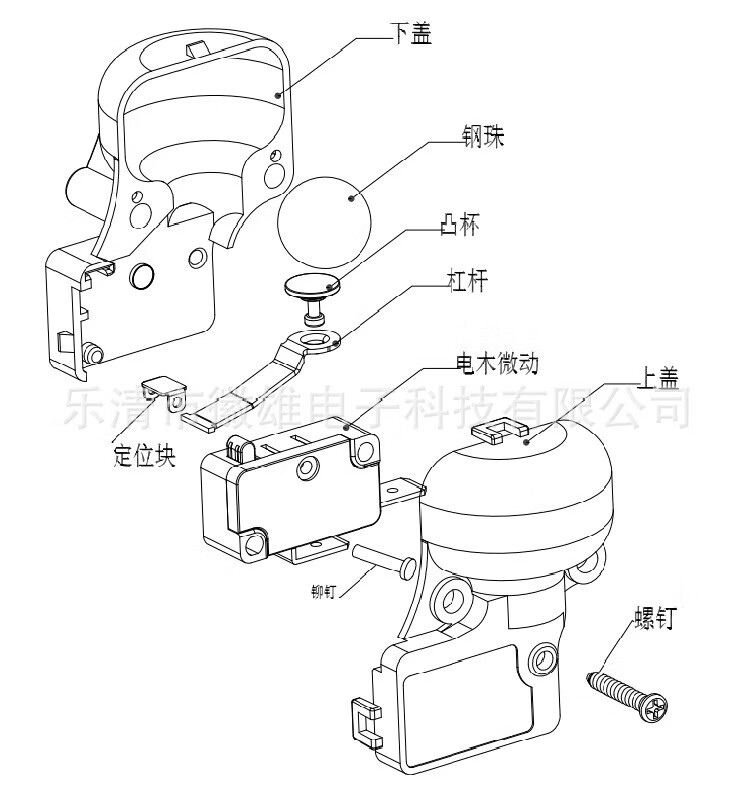 下盖
钢珠
凸杯
杠杆
电木微动
上盖
乐清市徽雄电子科技有限公司
定位块
铆钉
螺钉