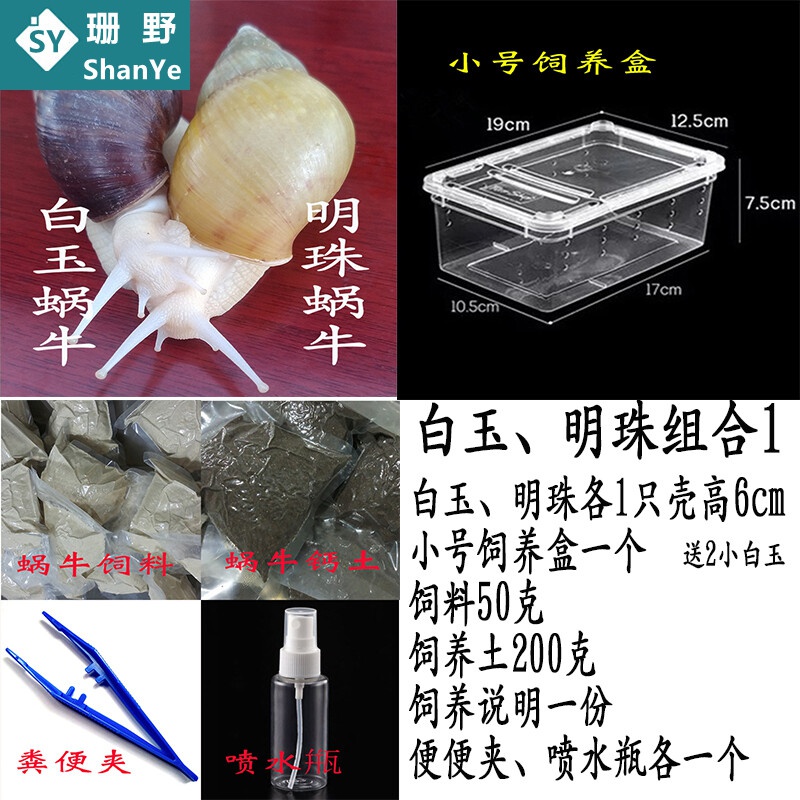 SY 珊野 ShanYe

白玉蜗牛

明珠蜗牛

小号饲养盒

19cm

12.5cm

7.5cm

10.5cm

17cm

蜗牛饲料

蜗牛钙土

粪便夹

喷水瓶

白玉、明珠组合1

白玉、明珠各1只壳高6cm

小号饲养盒一个 送2小白玉

饲料50克

饲养土200克

饲养说明一份

便便夹、喷水瓶各一个