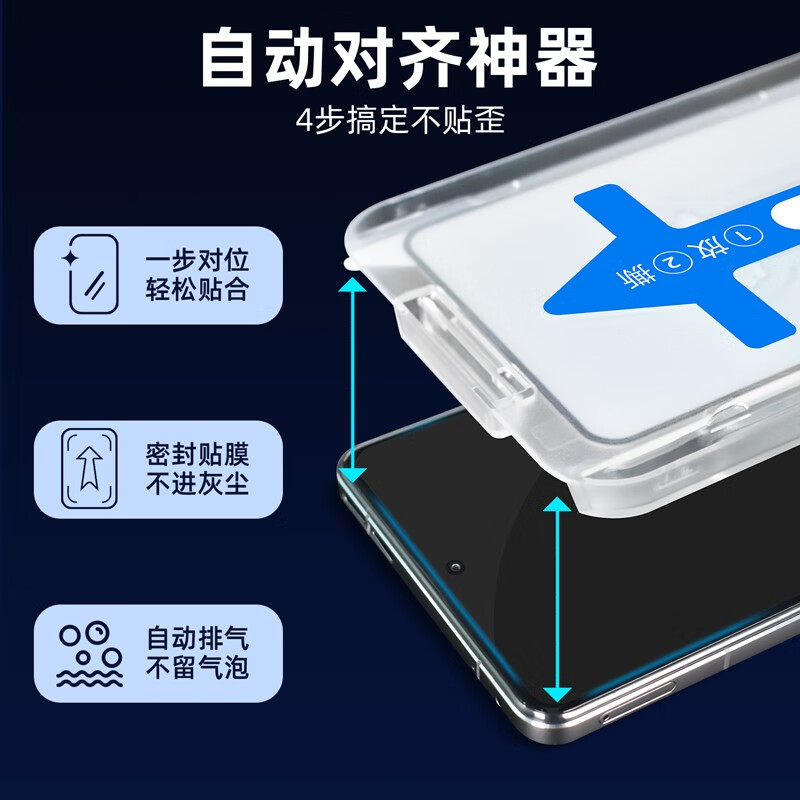 自动对齐神器
4步搞定不贴歪

一步对位
轻松贴合

密封贴膜
不进灰尘

自动排气
不留气泡

1 放 2 撕