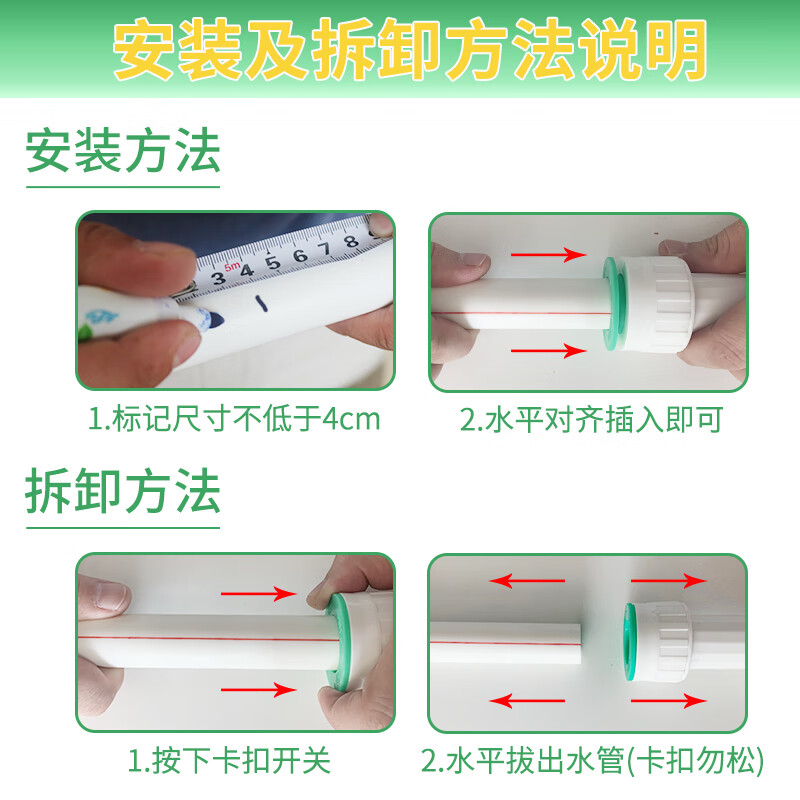 安装及拆卸方法说明

安装方法

5m
3 4 5 6 7 8

1.标记尺寸不低于4cm

2.水平对齐插入即可

拆卸方法

1.按下卡扣开关

2.水平拔出水管(卡扣勿松)