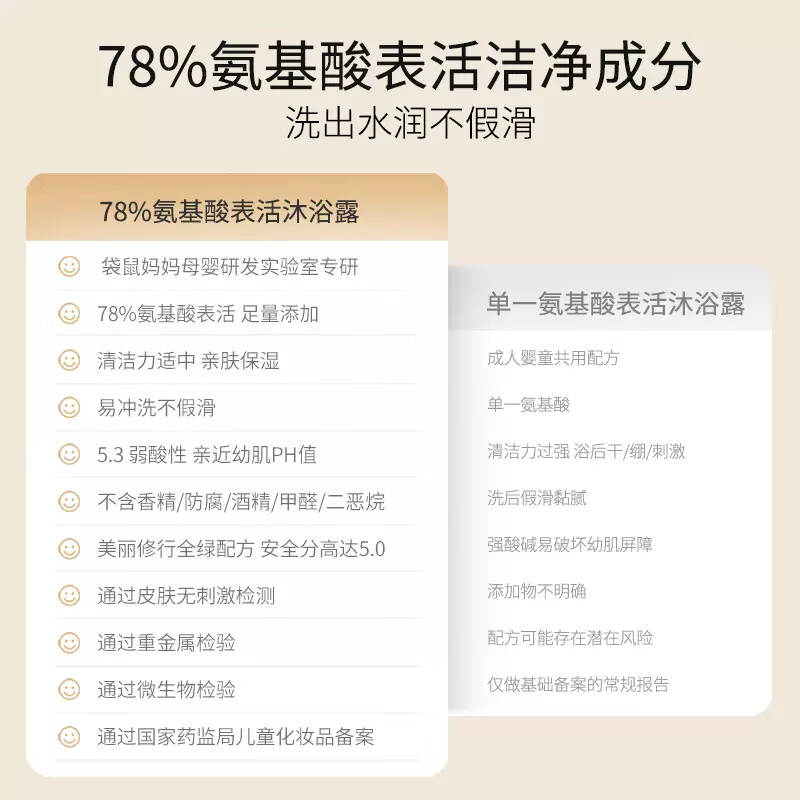 78%氨基酸表活洁净成分
洗出水润不假滑

78%氨基酸表活沐浴露

袋鼠妈妈母婴研发实验室专研

78%氨基酸表活 足量添加

清洁力适中 亲肤保湿

易冲洗不假滑

5.3 弱酸性 亲近幼肌PH值

不含香精/防腐/酒精/甲醛/二恶烷

美丽修行全绿配方 安全分高达5.0

通过皮肤无刺激检测

通过重金属检验

通过微生物检验

通过国家药监局儿童化妆品备案

单一氨基酸表活沐浴露

成人婴童共用配方

单一氨基酸

清洁力过强 浴后干/绷/刺激

洗后假滑黏腻

强酸碱易破坏幼肌屏障

添加物不明确

配方可能存在潜在风险

仅做基础备案的常规报告