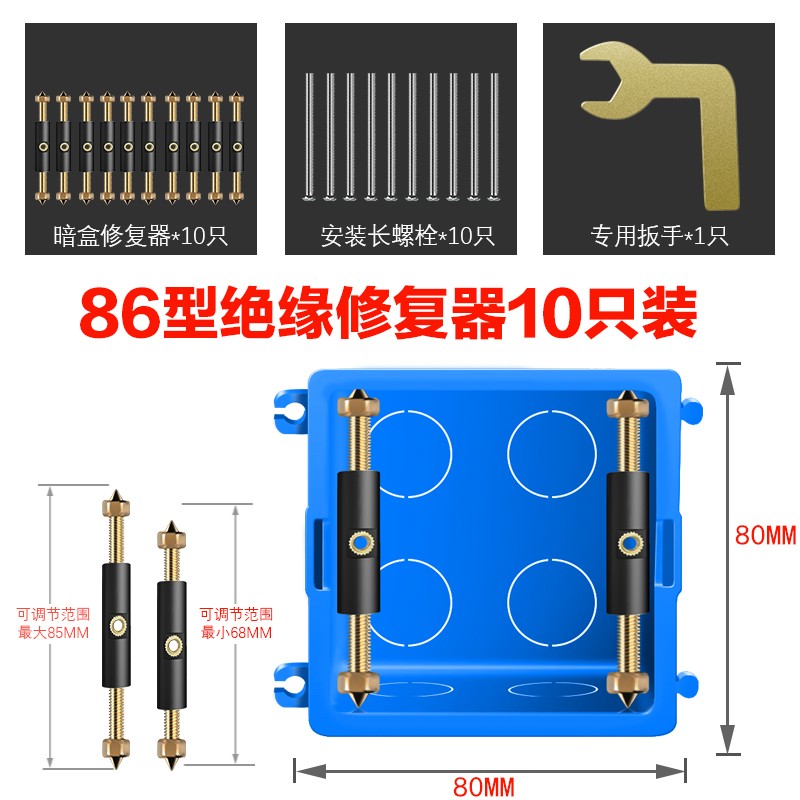 暗盒修复器*10只

安装长螺栓*10只

专用扳手*1只

86型绝缘修复器10只装

可调节范围
最大85MM

可调节范围
最小68MM

80MM

80MM