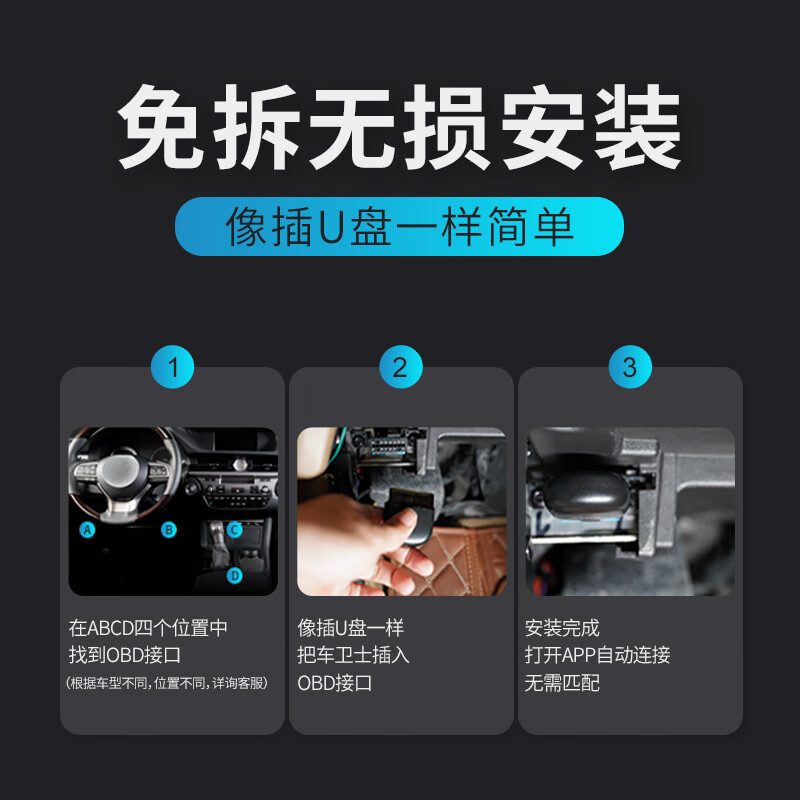 免拆无损安装

像插U盘一样简单

1

A B C D

在ABCD四个位置中
找到OBD接口
(根据车型不同，位置不同，详询客服)

2

像插U盘一样
把车卫士插入
OBD接口

3

安装完成
打开APP自动连接
无需匹配