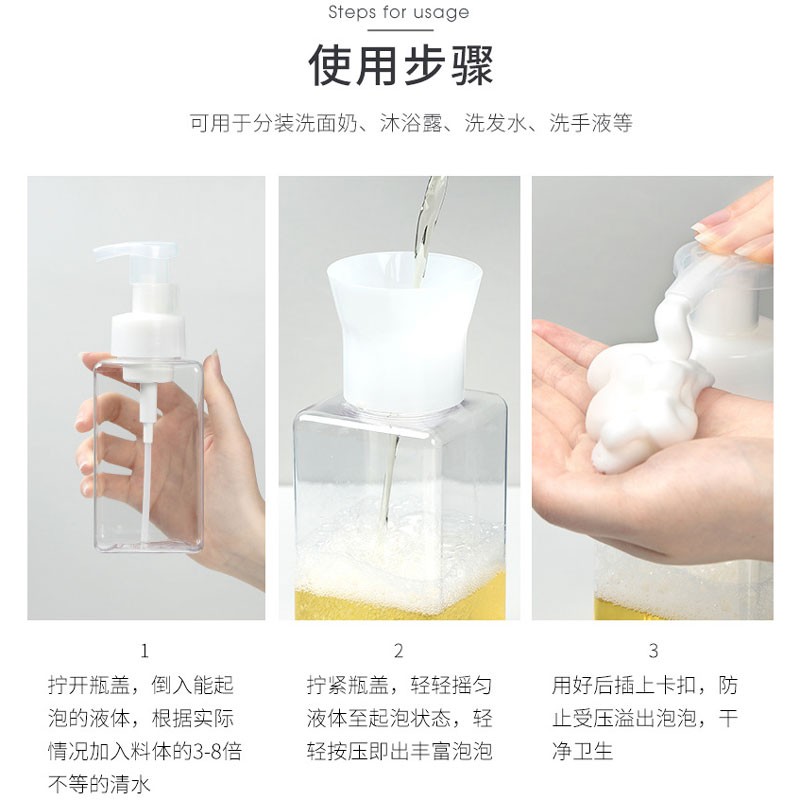 Steps for usage

使用步骤

可用于分装洗面奶、沐浴露、洗发水、洗手液等

1

拧开瓶盖，倒入能起泡的液体，根据实际情况加入料体的3-8倍不等的清水

2

拧紧瓶盖，轻轻摇匀液体至起泡状态，轻轻按压即出丰富泡泡

3

用好后插上卡扣，防止受压溢出泡泡，干净卫生