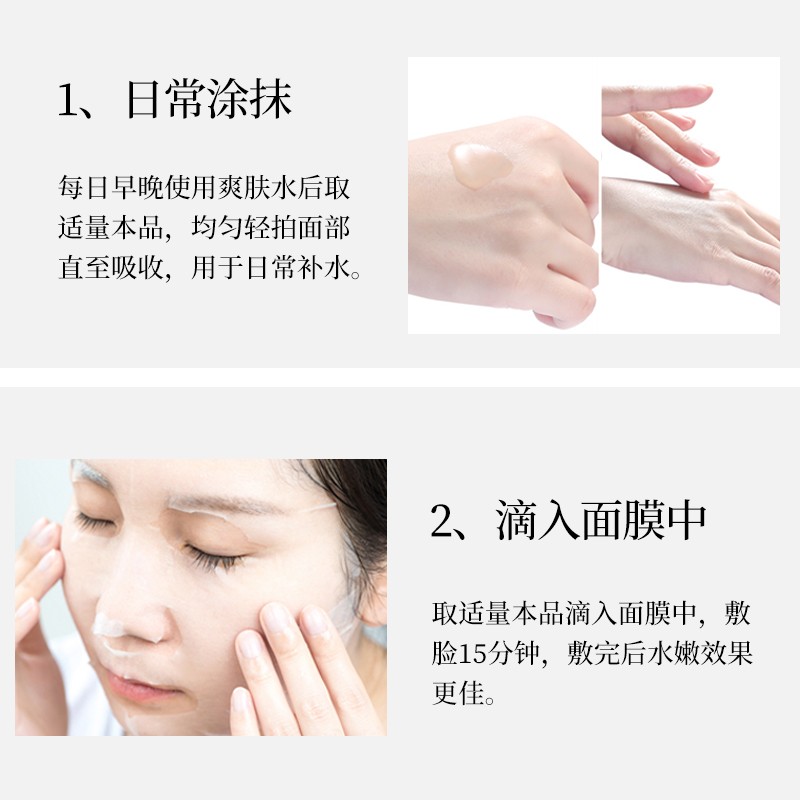 1、日常涂抹

每日早晚使用爽肤水后取适量本品，均匀轻拍面部直至吸收，用于日常补水。

2、滴入面膜中

取适量本品滴入面膜中，敷脸15分钟，敷完后水嫩效果更佳。