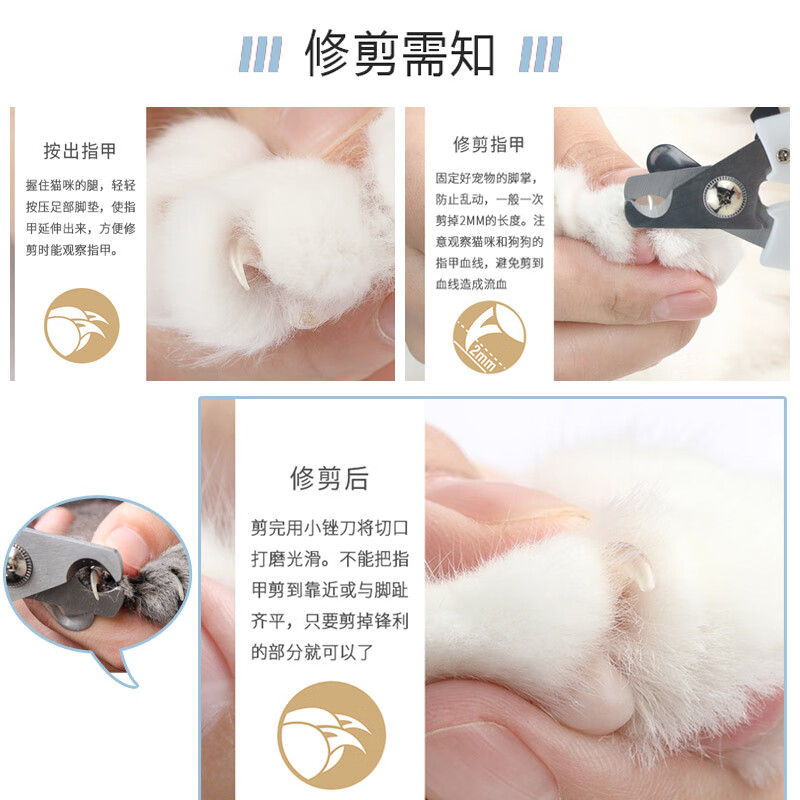 修剪需知

按出指甲

握住猫咪的腿，轻轻按压足部脚垫，使指甲延伸出来，方便修剪时能观察指甲。

修剪指甲

固定好宠物的脚掌，防止乱动，一般一次剪掉2MM的长度。注意观察猫咪和狗狗的指甲血线，避免剪到血线造成流血

2mm

修剪后

剪完用小锉刀将切口打磨光滑。不能把指甲剪到靠近或与脚趾齐平，只要剪掉锋利的部分就可以了