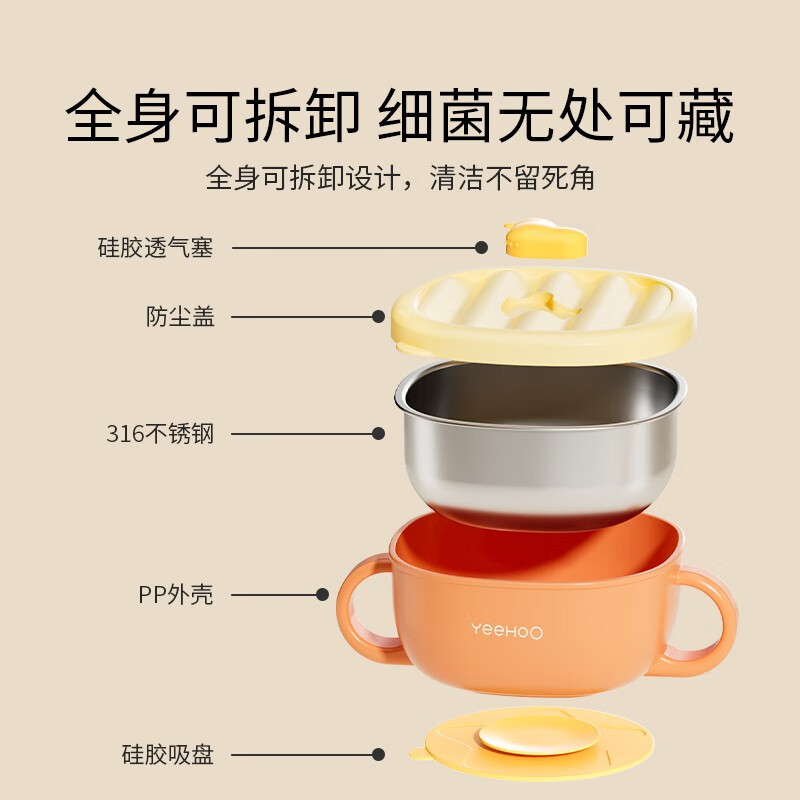 全身可拆卸 细菌无处可藏

全身可拆卸设计，清洁不留死角

硅胶透气塞

防尘盖

316不锈钢

PP外壳

YeeHoO

硅胶吸盘