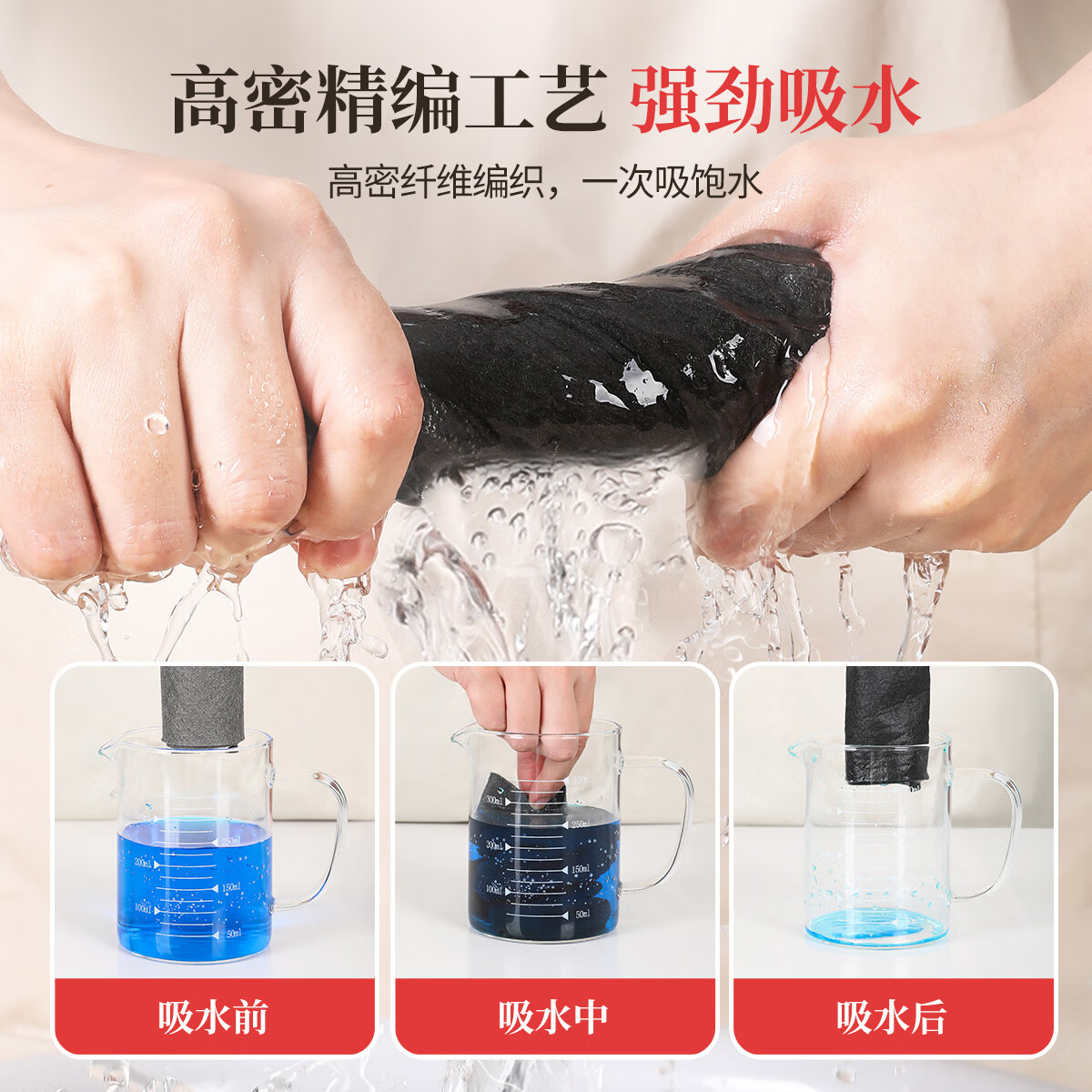 高密精编工艺 强劲吸水

高密纤维编织，一次吸饱水

250ml
200ml
150ml
100ml
50ml

300ml
250ml
200ml
150ml
100ml
50ml

吸水前

吸水中

吸水后