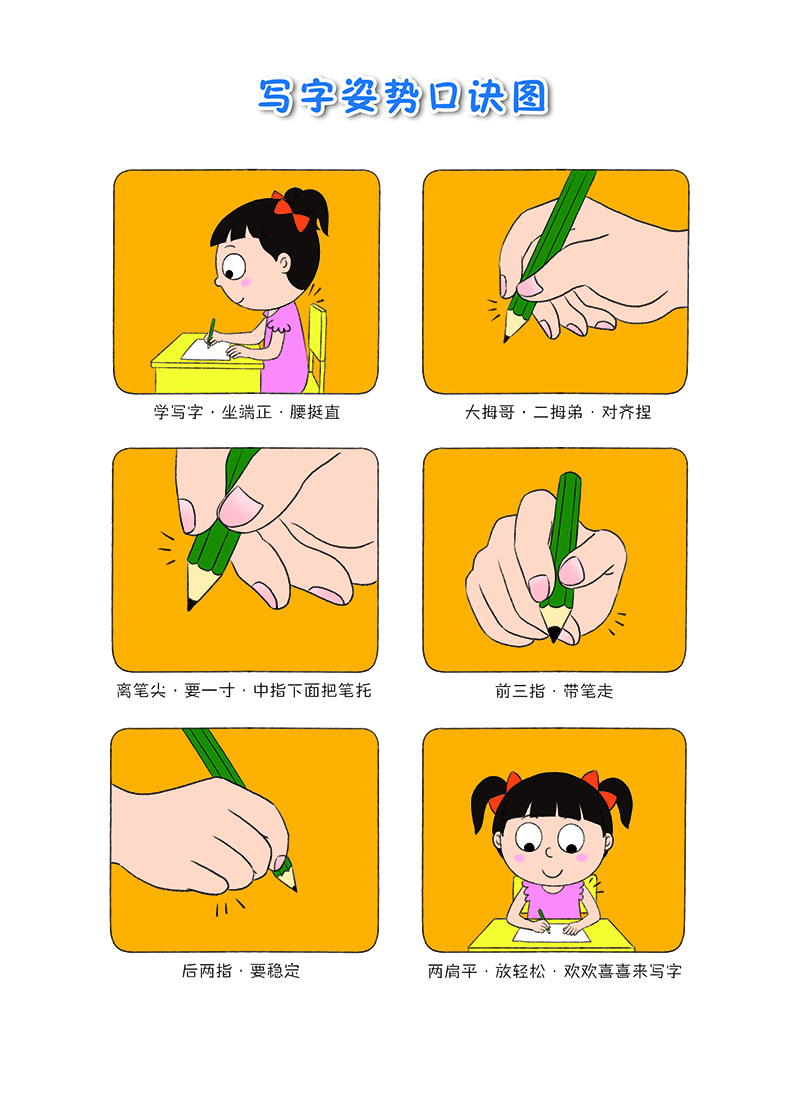 写字姿势口诀图

学写字 · 坐端正 · 腰挺直

大拇哥 · 二拇弟 · 对齐捏

离笔尖 · 要一寸 · 中指下面把笔托

前三指 · 带笔走

后两指 · 要稳定

两肩平 · 放轻松 · 欢欢喜喜来写字