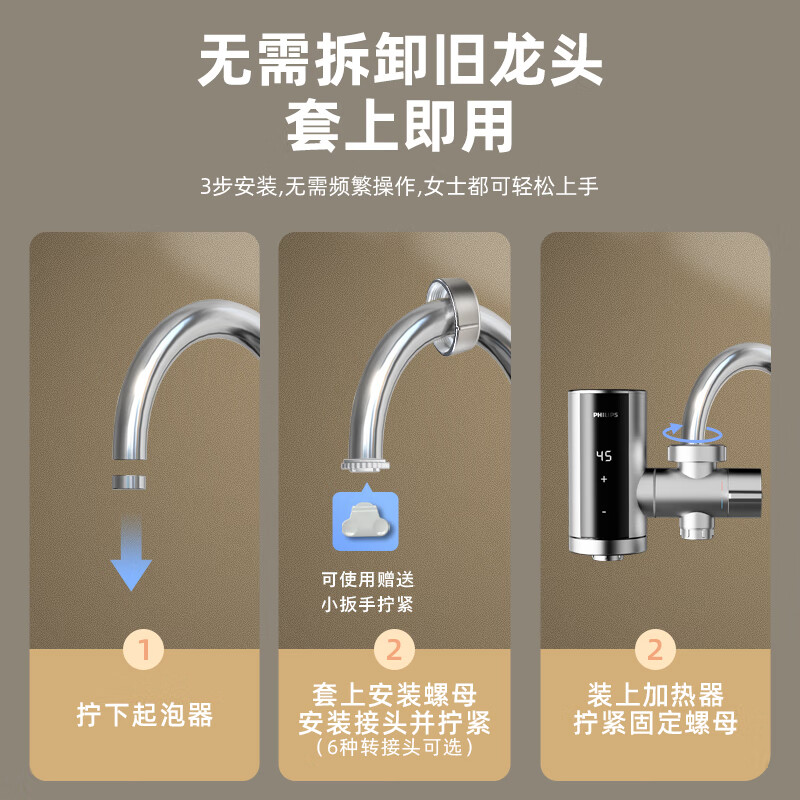 无需拆卸旧龙头
套上即用

3步安装,无需频繁操作,女士都可轻松上手

1
拧下起泡器

可使用赠送
小扳手拧紧

2
套上安装螺母
安装接头并拧紧
（6种转接头可选）

PHILIPS
45
+
-

2
装上加热器
拧紧固定螺母