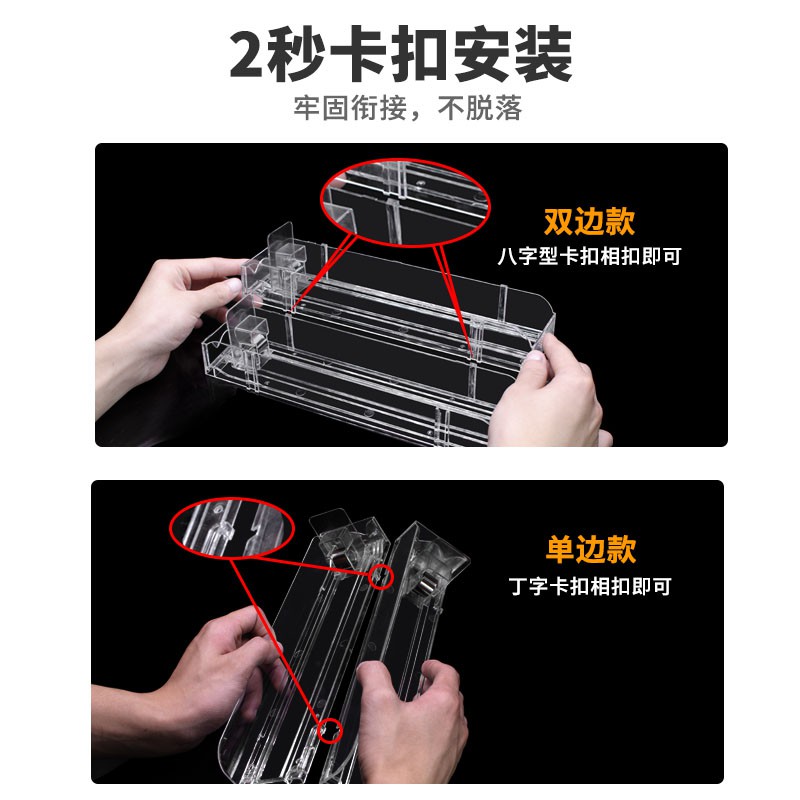 2秒卡扣安装
牢固衔接，不脱落

双边款
八字型卡扣相扣即可

单边款
丁字卡扣相扣即可